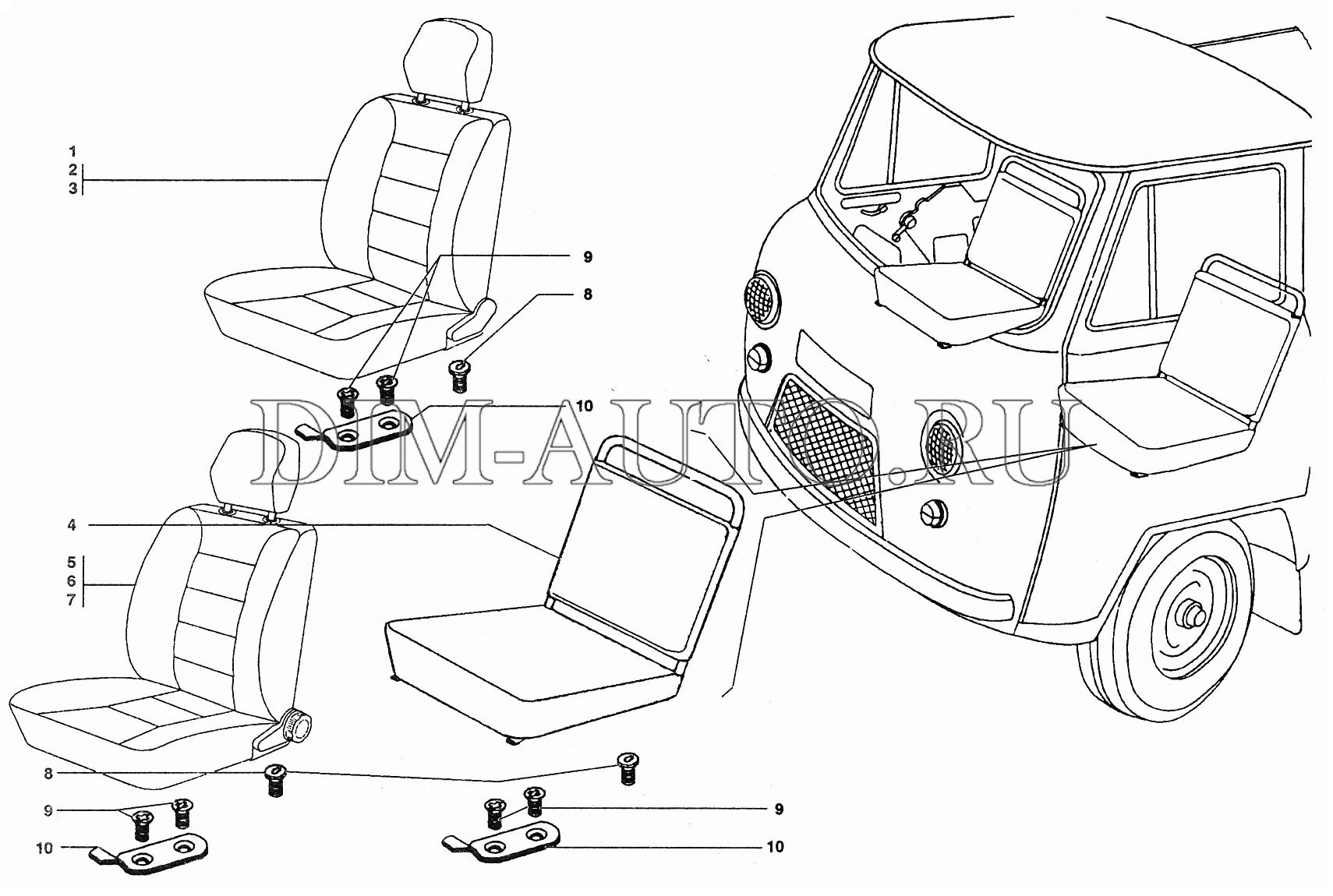 1
2
3
9
8
10
DIM-AUTO.RU
4
5
6
7
8
9
10
9
10