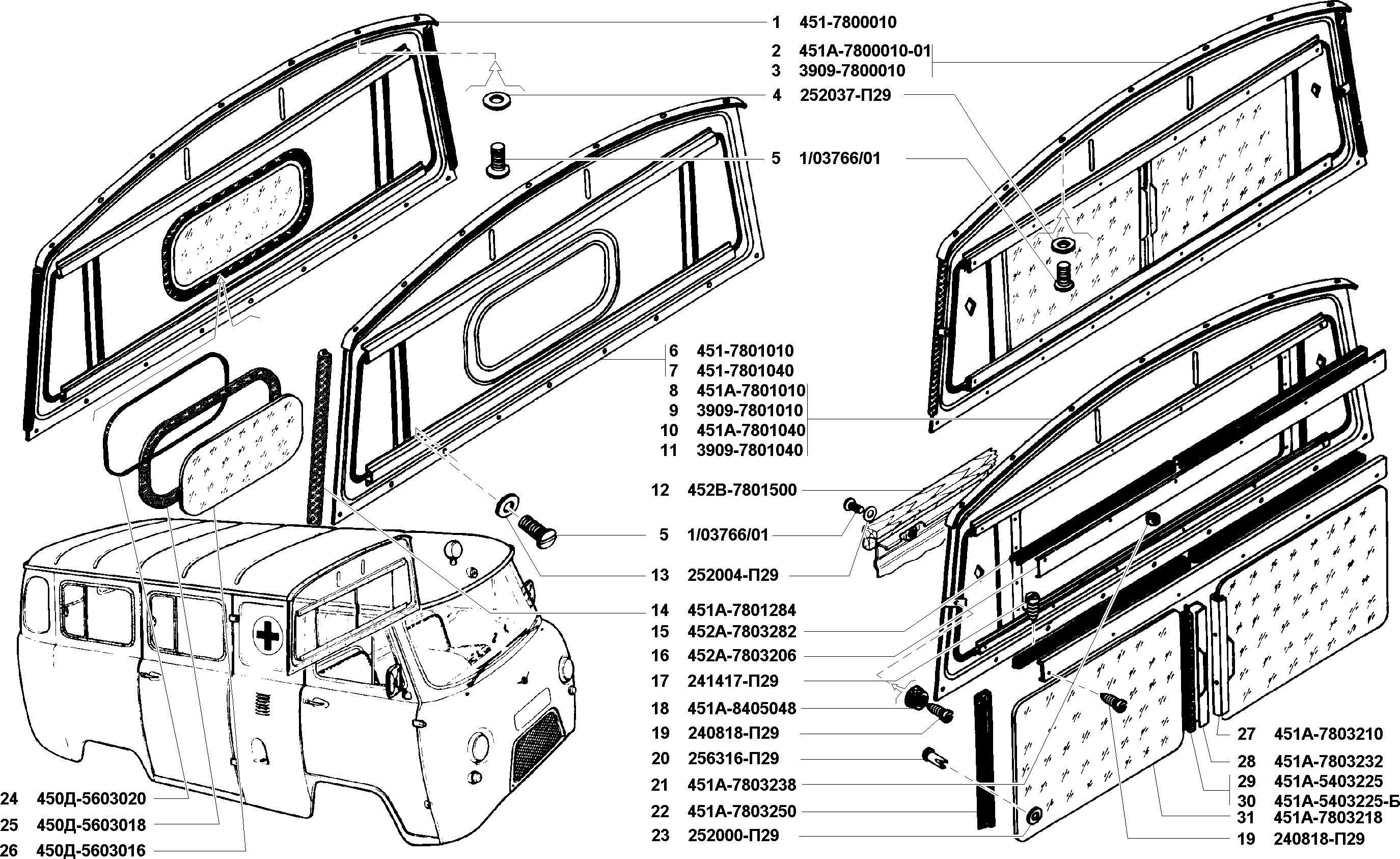 1 451-7800010
2 451А-7800010-01
3 3909-7800010
4 252037-П29
5 1/03766/01
6 451-7801010
7 451-7801040
8 451А-7801010
9 3909-7801010
10 451А-7801040
11 3909-7801040
12 452В-7801500
5 1/03766/01
13 252004-П29
14 451А-7801284
15 452А-7803282
16 452А-7803206
17 241417-П29
18 451А-8405048
19 240818-П29
20 256316-П29
21 451А-7803238
22 451А-7803250
23 252000-П29
24 450Д-5603020
25 450Д-5603018
26 450Д-5603016
27 451А-7803210
28 451А-7803232
29 451А-5403225
30 451А-5403225-Б
31 451А-7803218
19 240818-П29