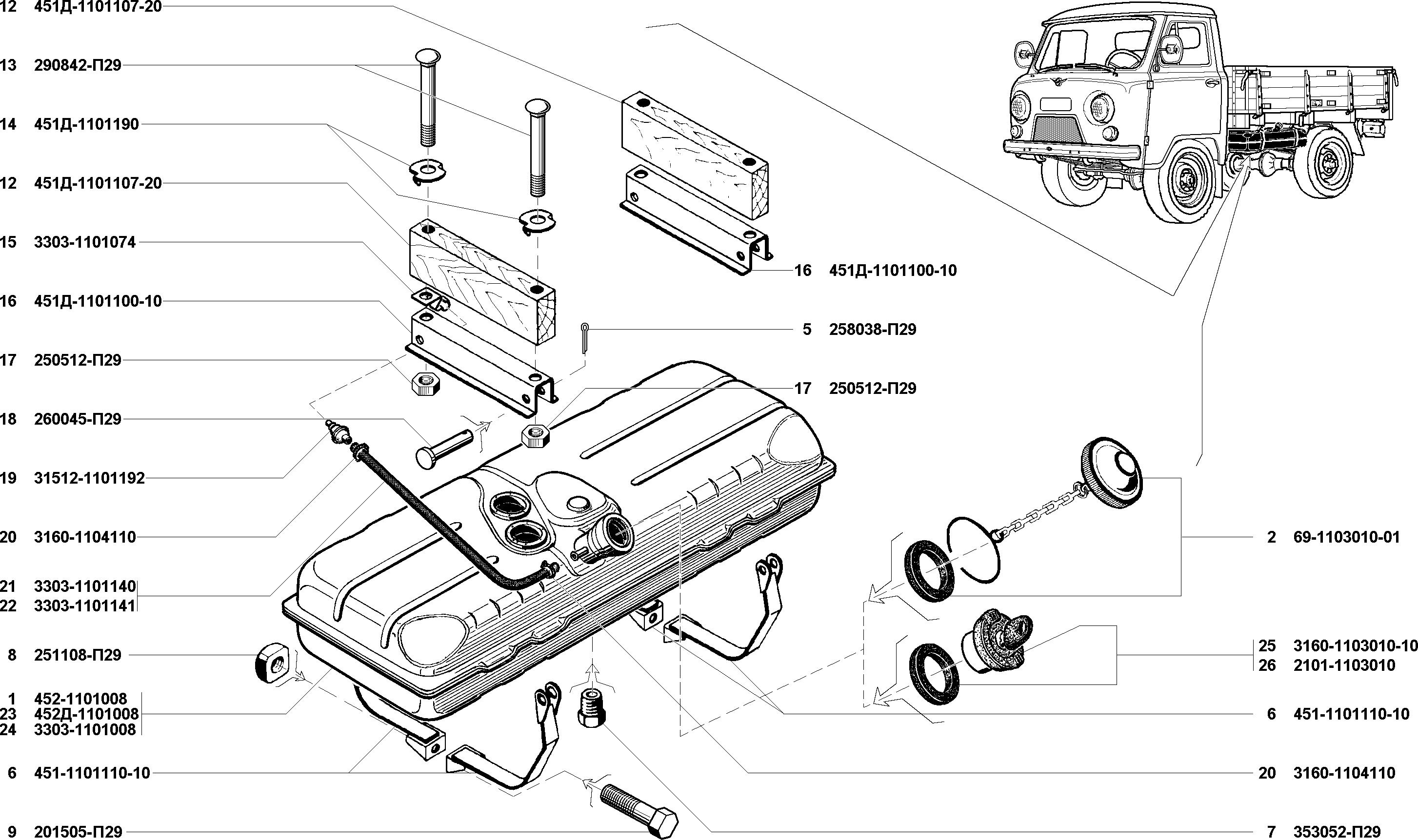 12 451Д-1101107-20
13 290842-П29
14 451Д-1101190
12 451Д-1101107-20
15 3303-1101074
16 451Д-1101100-10
17 250512-П29
18 260045-П29
19 31512-1101192
20 3160-1104110
21 3303-1101140
22 3303-1101141
8 251108-П29
1 452-1101008
23 452Д-1101008
24 3303-1101008
6 451-1101110-10
9 201505-П29

16 451Д-1101100-10
5 258038-П29
17 250512-П29
2 69-1103010-01
25 3160-1103010-10
26 2101-1103010
6 451-1101110-10
20 3160-1104110
7 353052-П29