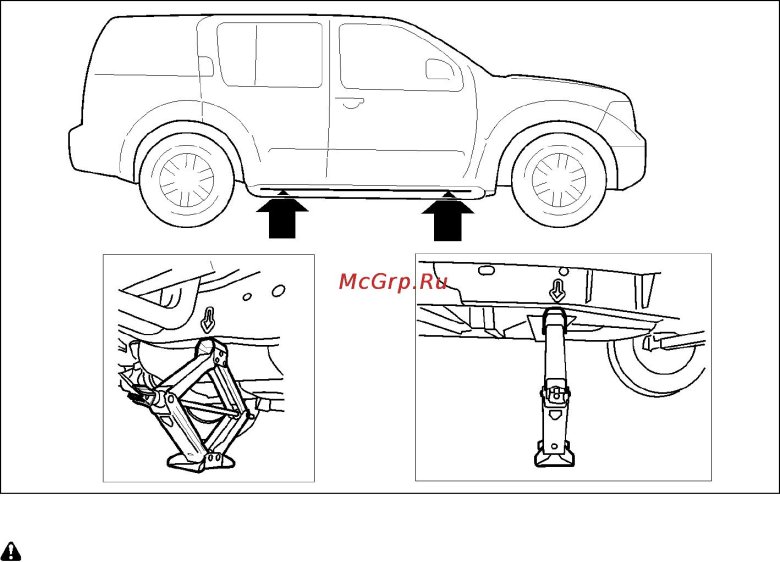 McGrp.Ru