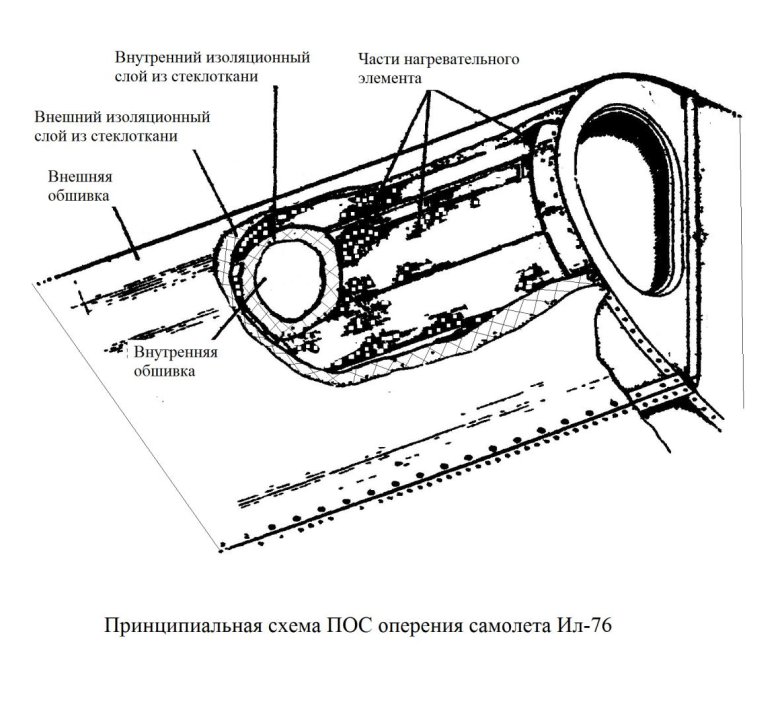 Внутренний изоляционный слой из стеклоткани

Части нагревательного элемента

Внешний изоляционный слой из стеклоткани

Внешняя обшивка

Внутренняя обшивка

Принципиальная схема ПОС оперения самолета Ил-76