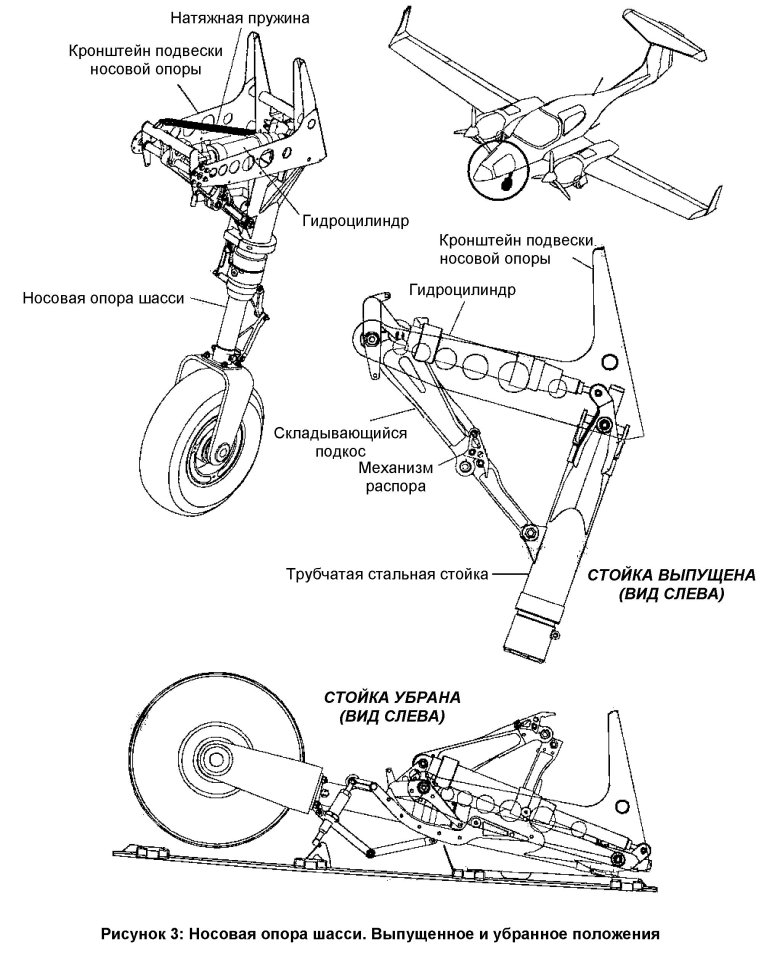 Натяжная пружина

Кронштейн подвески носовой опоры

Гидроцилиндр

Носовая опора шасси

Кронштейн подвески носовой опоры

Гидроцилиндр

Складывающийся подкос

Механизм распора

Трубчатая стальная стойка

СТОЙКА ВЫПУЩЕНА (ВИД СЛЕВА)

СТОЙКА УБРАНА (ВИД СЛЕВА)

Рисунок 3: Носовая опора шасси. Выпущенное и убранное положения