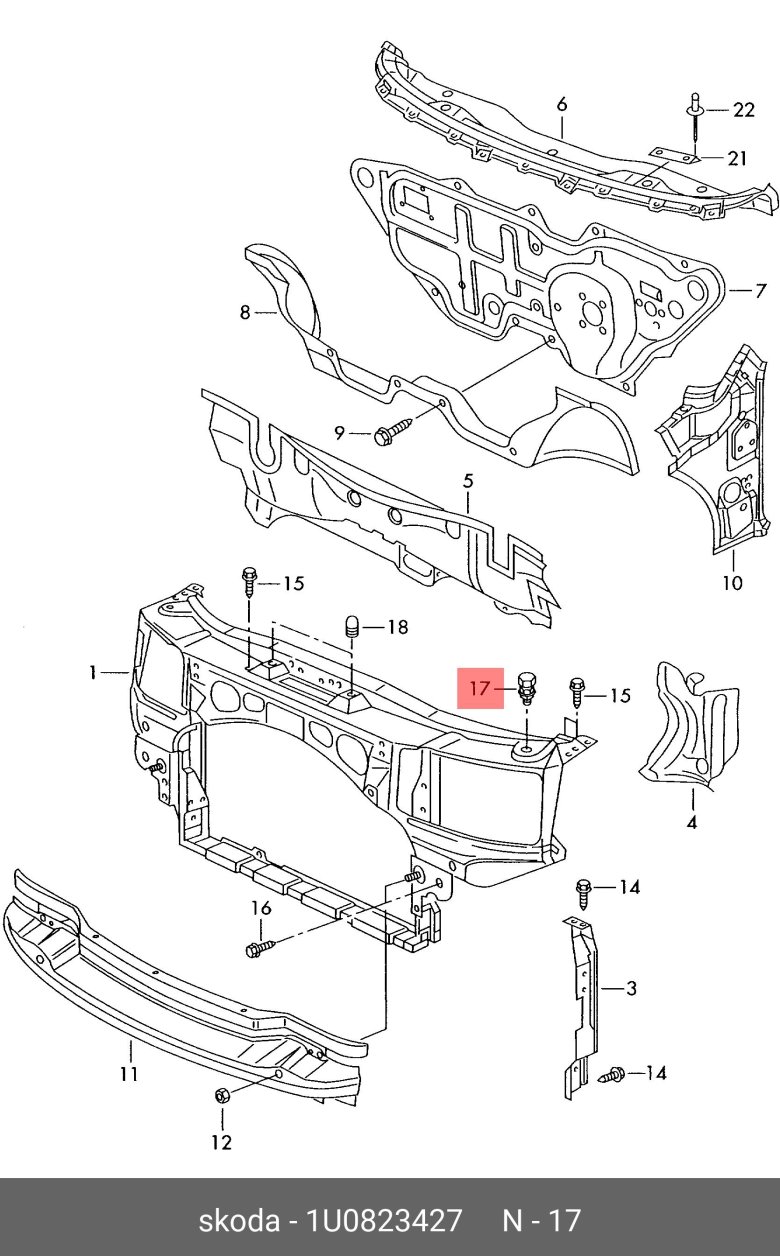 6
22
21
7
8
9
5
10
15
18
1
17
15
4
14
16
3
11
14
12

skoda - 1U0823427 N - 17