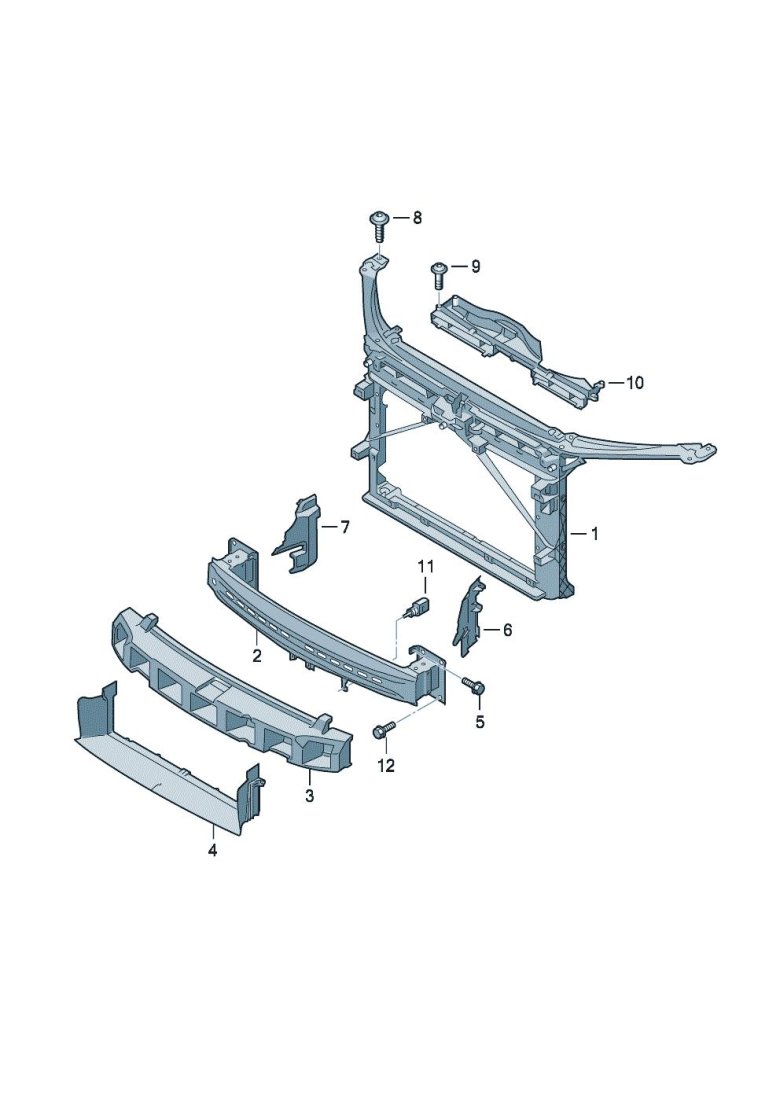 8
9
10
1
7
11
6
2
5
12
3
4