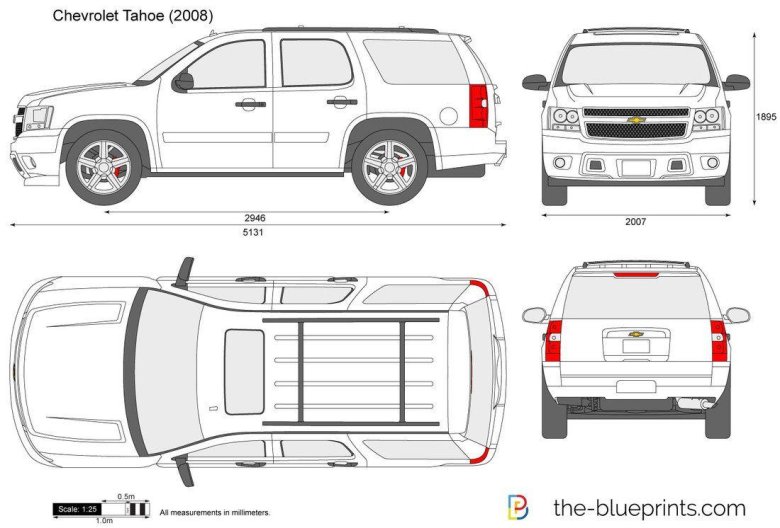 Chevrolet Tahoe (2008)

1895

2946

5131

2007

Scale: 1:25

0.5m

1.0m

All measurements in millimeters.

the-blueprints.com