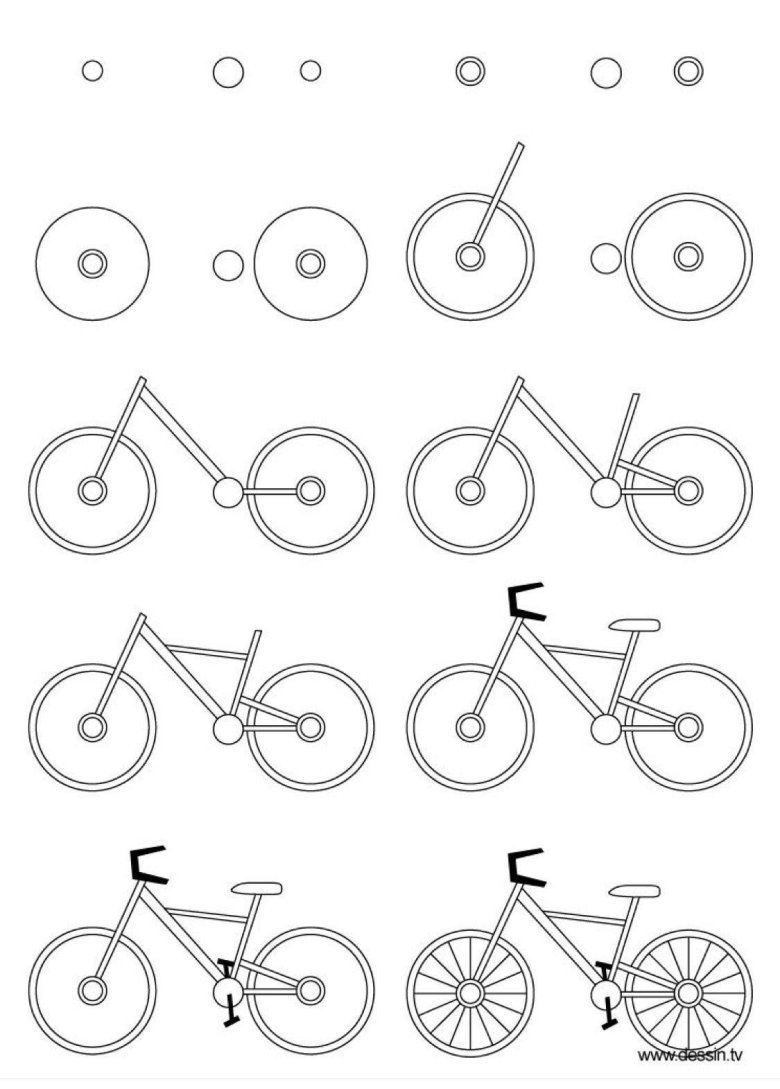 www.dessin.tv