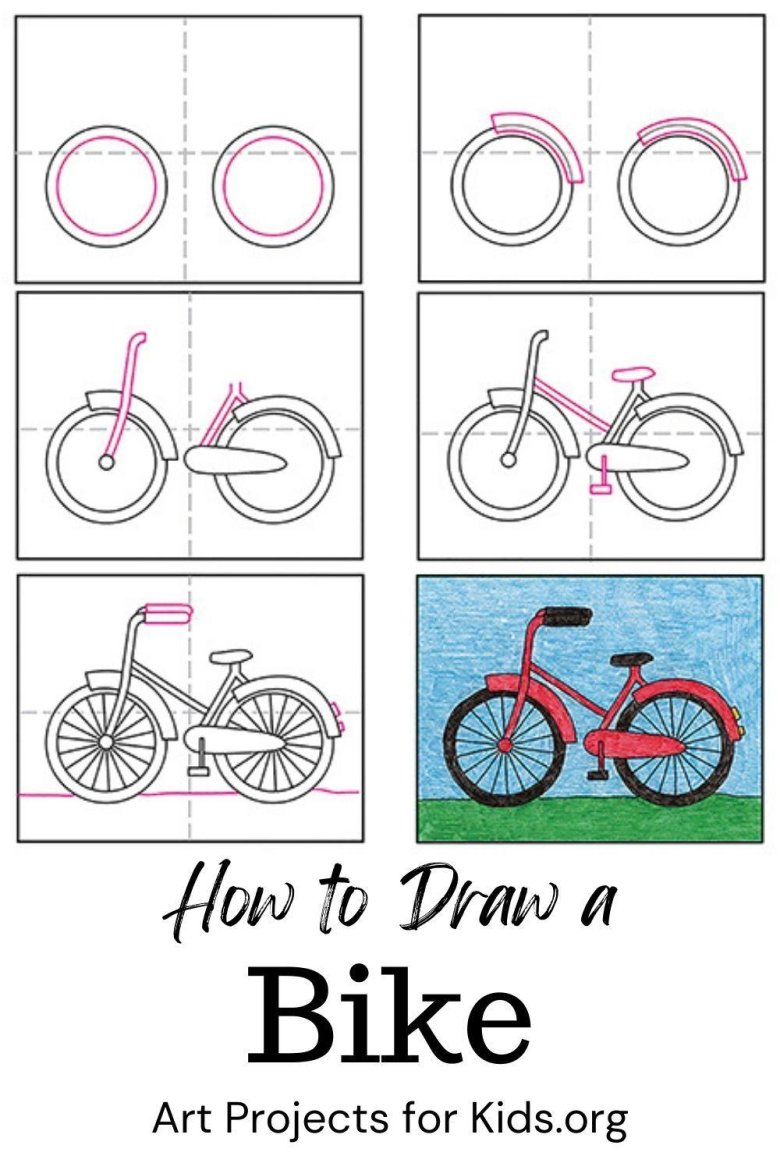 How to Draw a

Bike

Art Projects for Kids.org