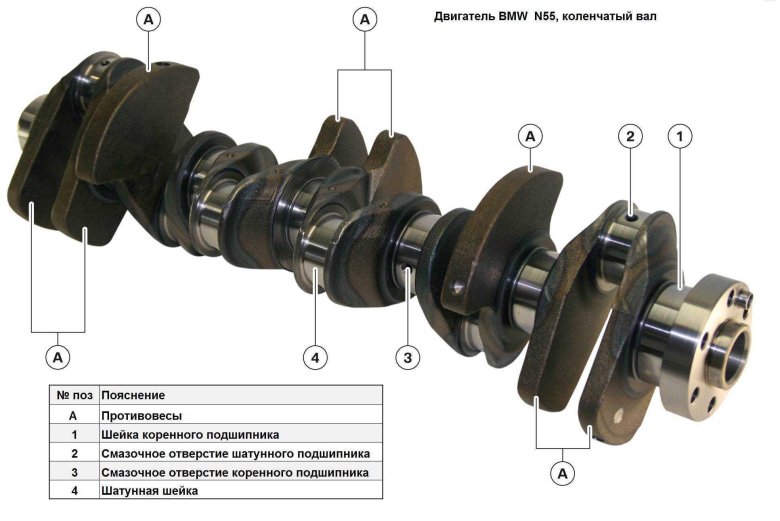 Двигатель BMW N55, коленчатый вал

A

A

A

2

1

A

4

3

A

| № поз | Пояснение |
|---|---|
| A | Противовесы |
| 1 | Шейка коренного подшипника |
| 2 | Смазочное отверстие шатунного подшипника |
| 3 | Смазочное отверстие коренного подшипника |
| 4 | Шатунная шейка |