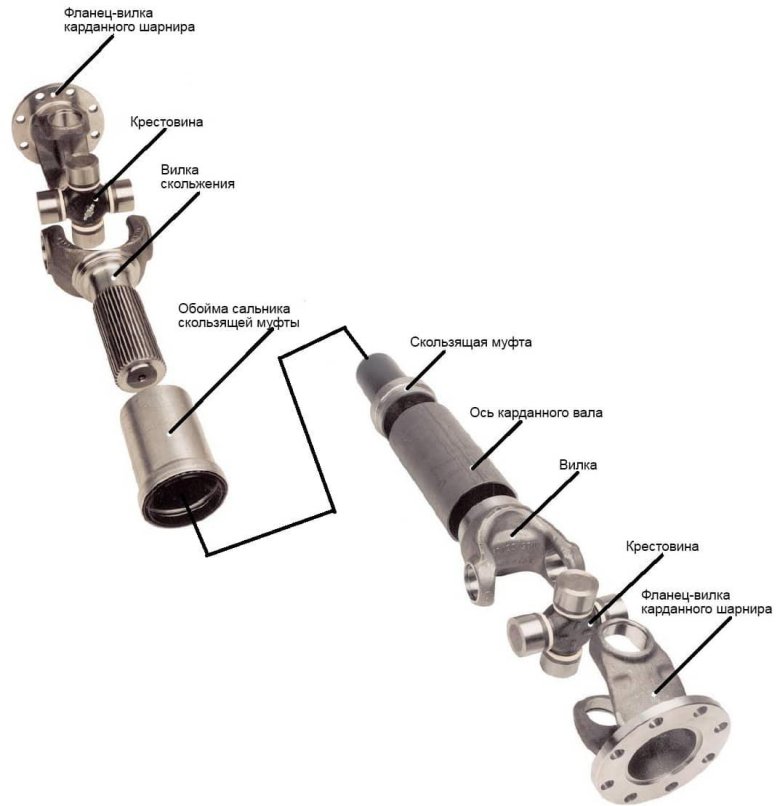 Фланец-вилка карданного шарнира

Крестовина

Вилка скольжения

Обойма сальника скользящей муфты

Скользящая муфта

Ось карданного вала

Вилка

Крестовина

Фланец-вилка карданного шарнира