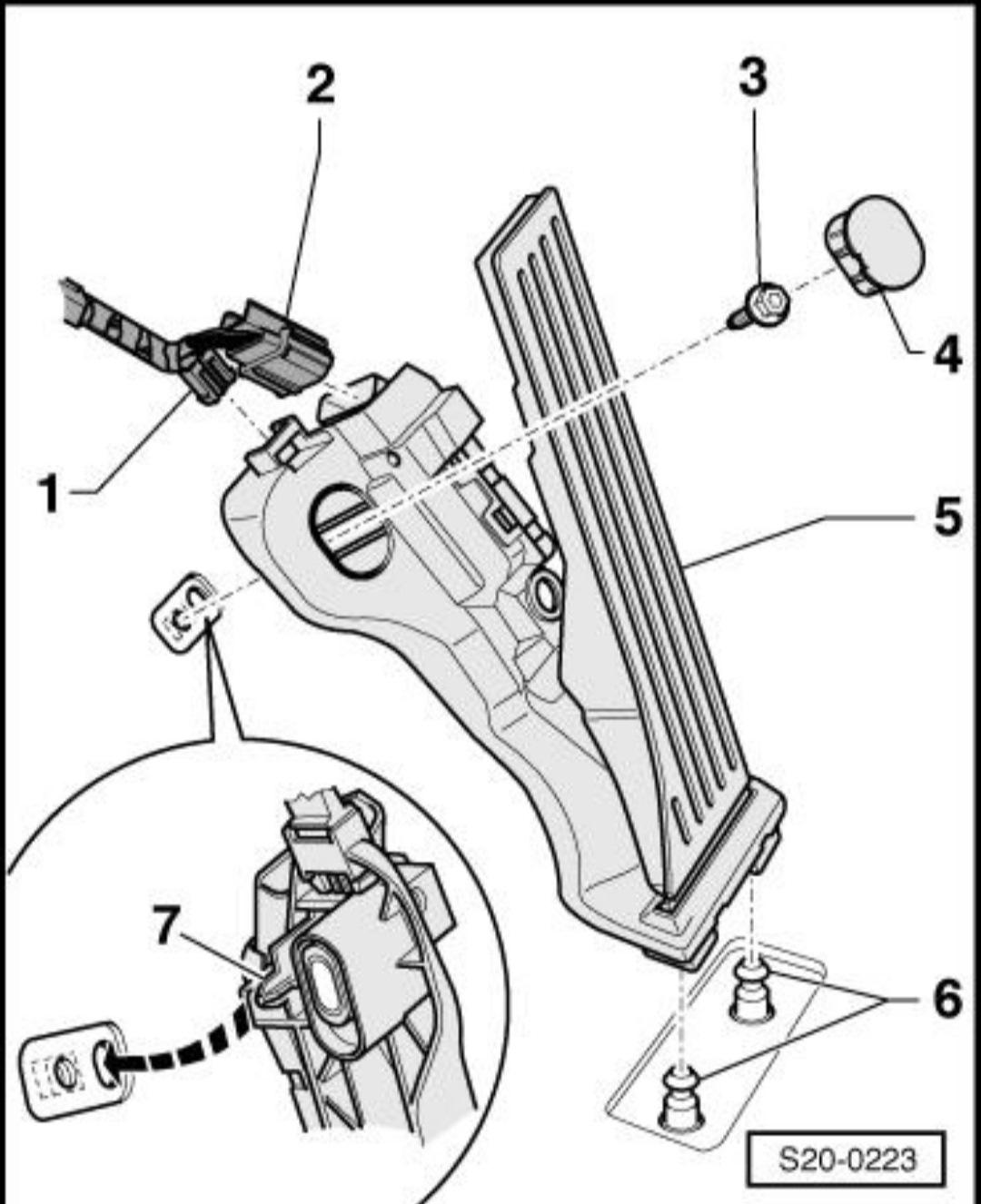 2
3
4
1
5
7
6
S20-0223