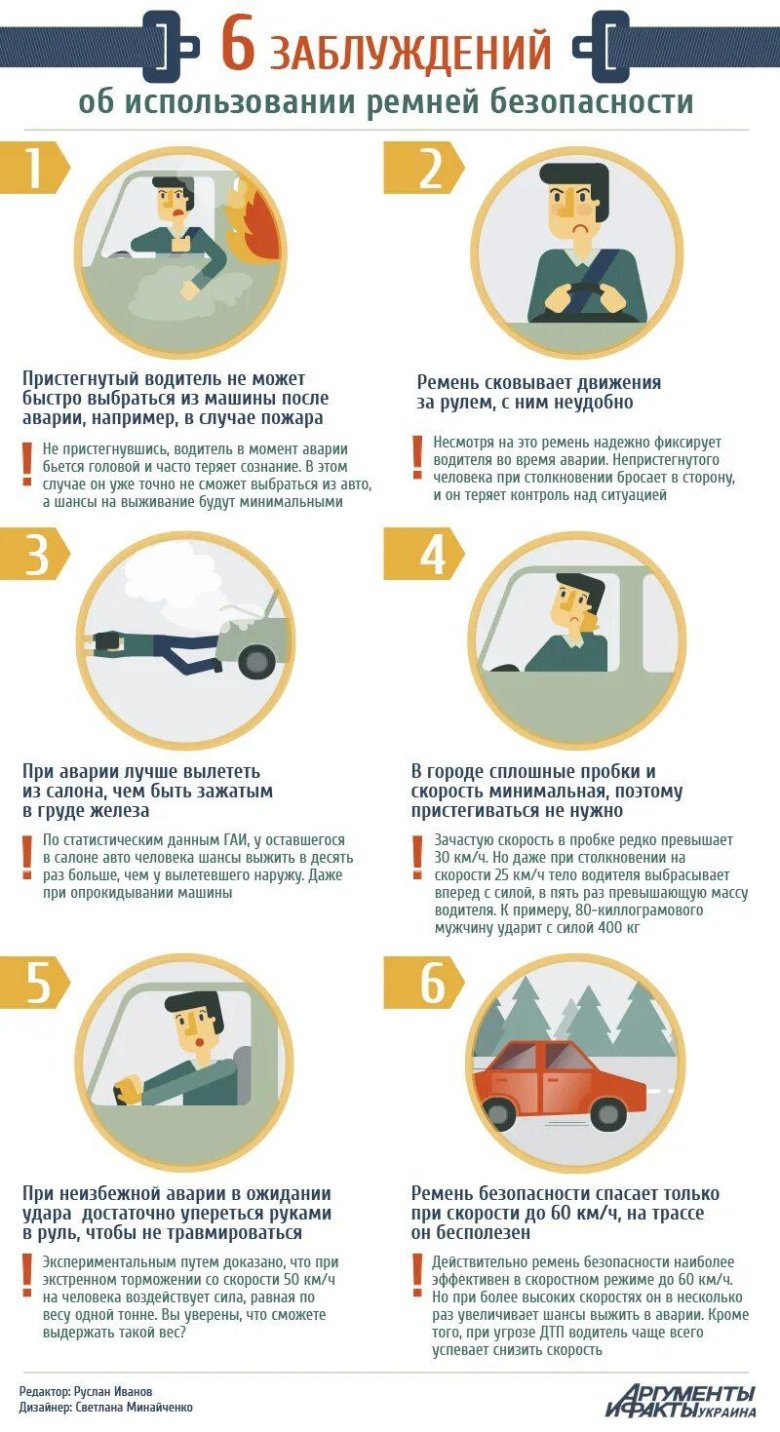 6 ЗАБЛУЖДЕНИЙ

об использовании ремней безопасности

1

Пристегнутый водитель не может быстро выбраться из машины после аварии, например, в случае пожара

!

Не пристегнувшись, водитель в момент аварии бьется головой и часто теряет сознание. В этом случае он уже точно не сможет выбраться из авто, а шансы на выживание будут минимальными

2

Ремень сковывает движения за рулем, с ним неудобно

!

Несмотря на это ремень надежно фиксирует водителя во время аварии. Непристегнутого человека при столкновении бросает в сторону, и он теряет контроль над ситуацией

3

При аварии лучше вылететь из салона, чем быть зажатым в груде железа

!

По статистическим данным ГАИ, у оставшегося в салоне авто человека шансы выжить в десять раз больше, чем у вылетевшего наружу. Даже при опрокидывании машины

4

В городе сплошные пробки и скорость минимальная, поэтому пристегиваться не нужно

!

Зачастую скорость в пробке редко превышает 30 км/ч. Но даже при столкновении на скорости 25 км/ч тело водителя выбрасывает вперед с силой, в пять раз превышающую массу водителя. К примеру, 80-киллограмового мужчину ударит с силой 400 кг

5

При неизбежной аварии в ожидании удара достаточно упереться руками в руль, чтобы не травмироваться

!

Экспериментальным путем доказано, что при экстренном торможении со скорости 50 км/ч на человека воздействует сила, равная по весу одной тонне. Вы уверены, что сможете выдержать такой вес?

6

Ремень безопасности спасает только при скорости до 60 км/ч, на трассе он бесполезен

!

Действительно ремень безопасности наиболее эффективен в скоростном режиме до 60 км/ч. Но при более высоких скоростях он в несколько раз увеличивает шансы выжить в аварии. Кроме того, при угрозе ДТП водитель чаще всего успевает снизить скорость

Редактор: Руслан Иванов
Дизайнер: Светлана Минайченко

АРГУМЕНТЫ И ФАКТЫ УКРАИНА