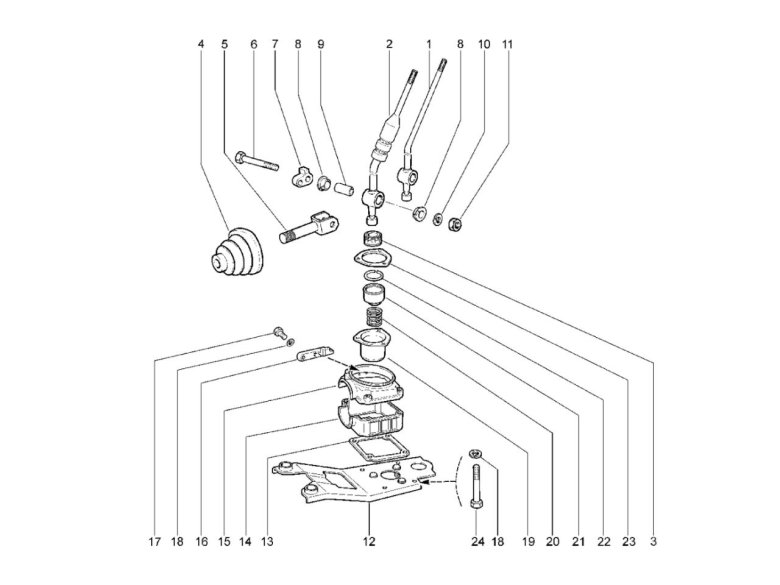 4 5 6 7 8 9 2 1 8 10 11

17 18 16 15 14 13 12 24 18 19 20 21 22 23 3