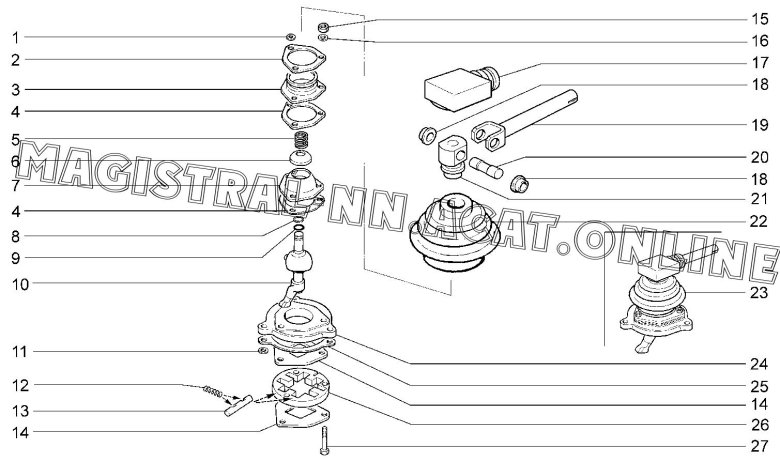 1
2
3
4
5
6
7
4
8
9
10
11
12
13
14

15
16
17
18
19
20
18
21
22
23
24
25
14
26
27

MAGISTRAL-NN.ACAT.ONLINE