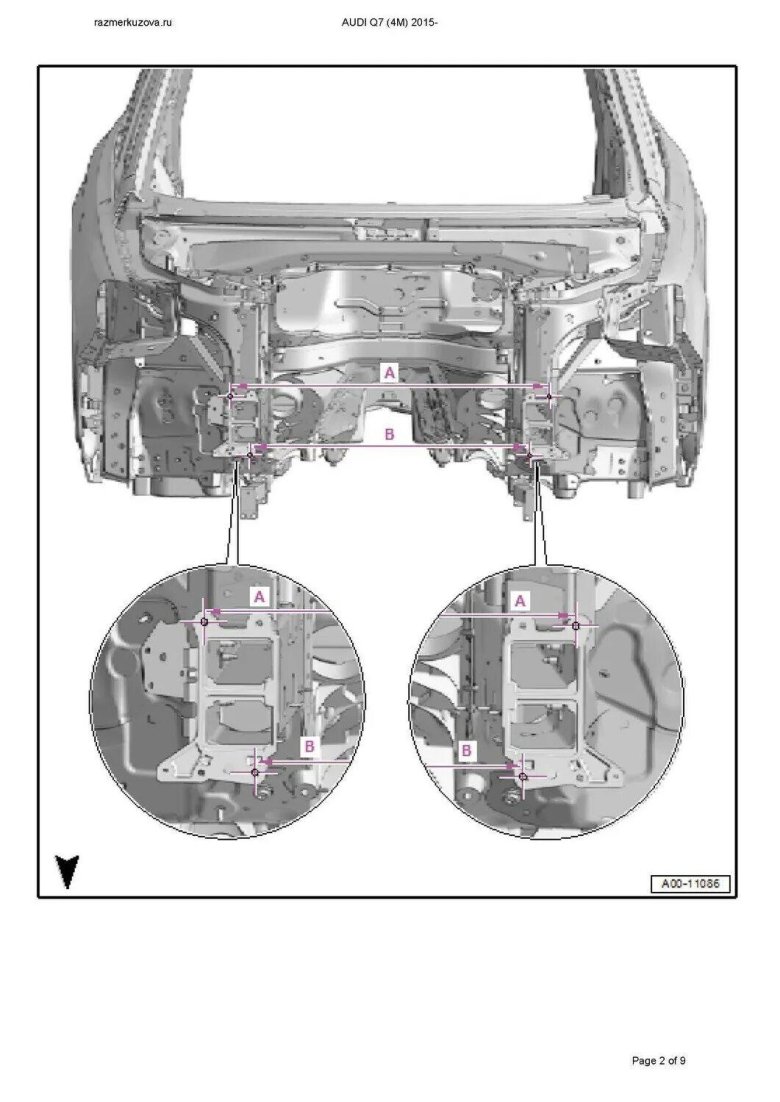 razmerkuzova.ru AUDI Q7 (4M) 2015-

A

B

A

B

A

B

A00-11086

Page 2 of 9