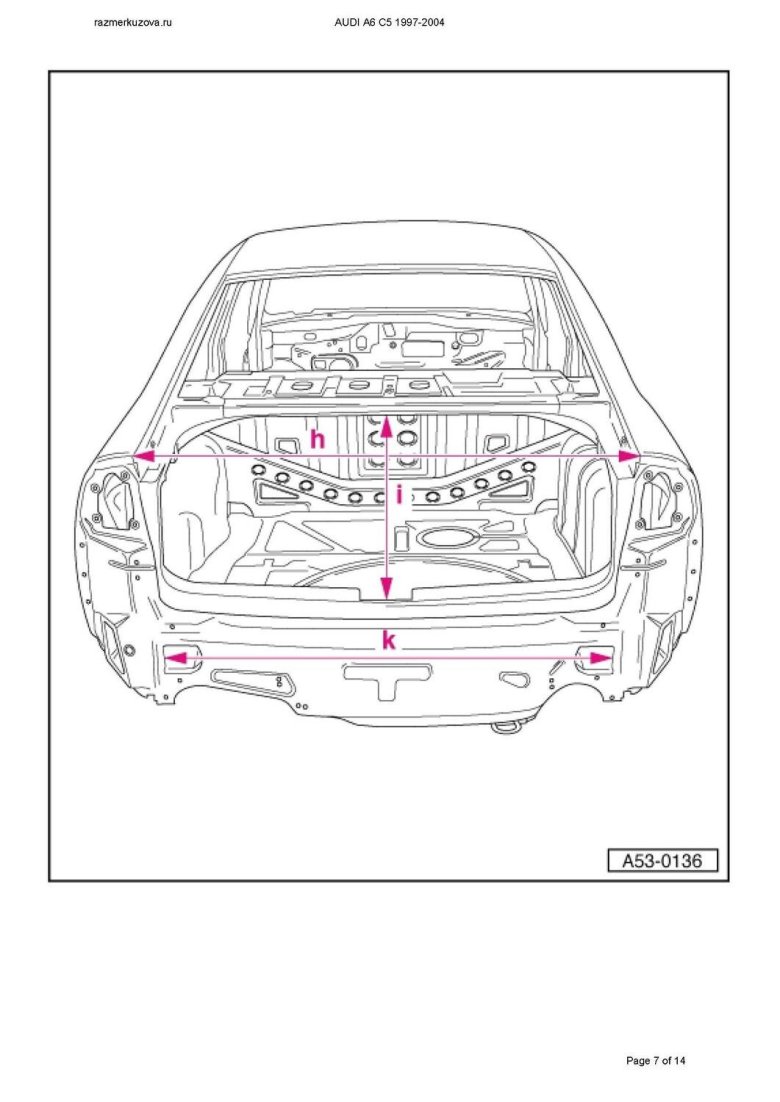 razmerkuzova.ru

AUDI A6 C5 1997-2004

h

i

k

A53-0136

Page 7 of 14