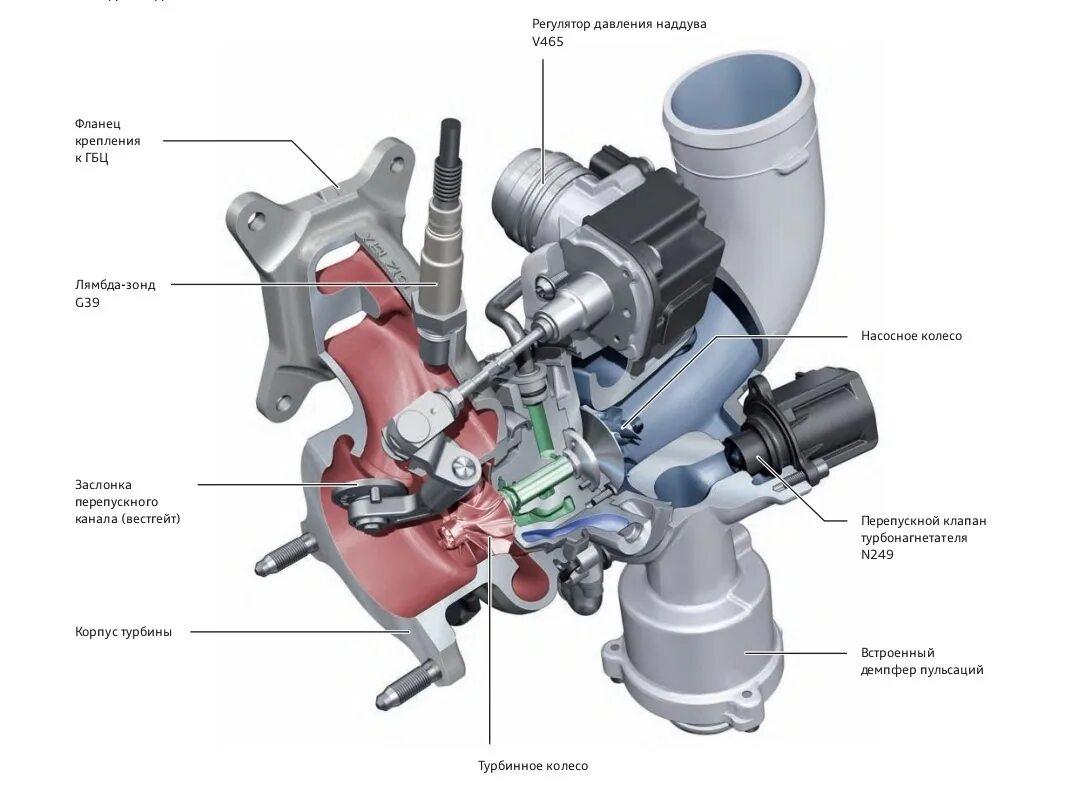 Регулятор давления наддува
V465

Фланец
крепления
к ГБЦ

Лямбда-зонд
G39

Насосное колесо

Заслонка
перепускного
канала (вестгейт)

Перепускной клапан
турбонагнетателя
N249

Корпус турбины

Встроенный
демпфер пульсаций

Турбинное колесо