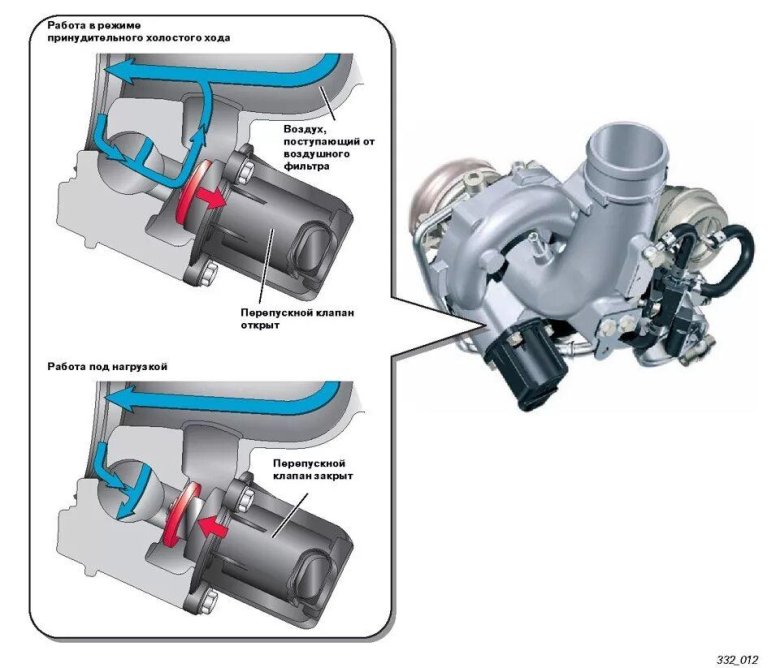 Работа в режиме принудительного холостого хода

Воздух, поступающий от воздушного фильтра

Перепускной клапан открыт

Работа под нагрузкой

Перепускной клапан закрыт

332_012