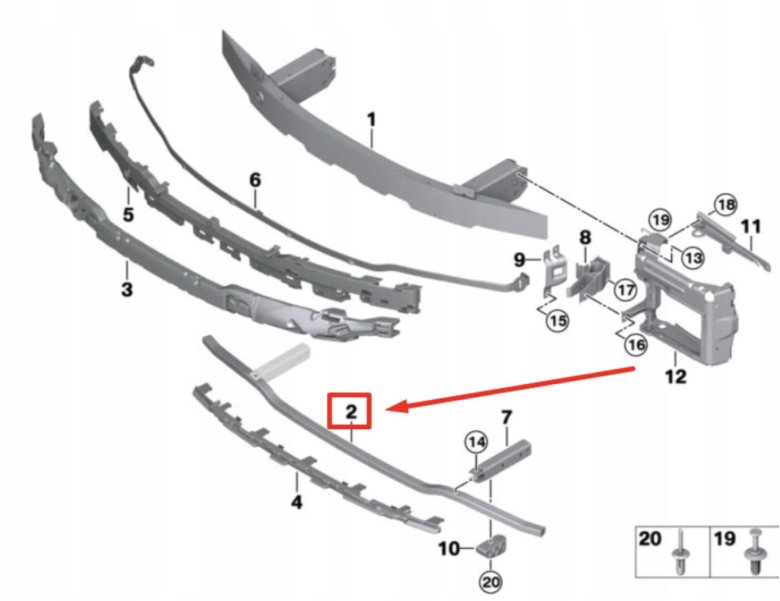 1
6
5
3
9
8
19
18
11
13
17
15
16
12
2
7
14
4
10
20
20
19