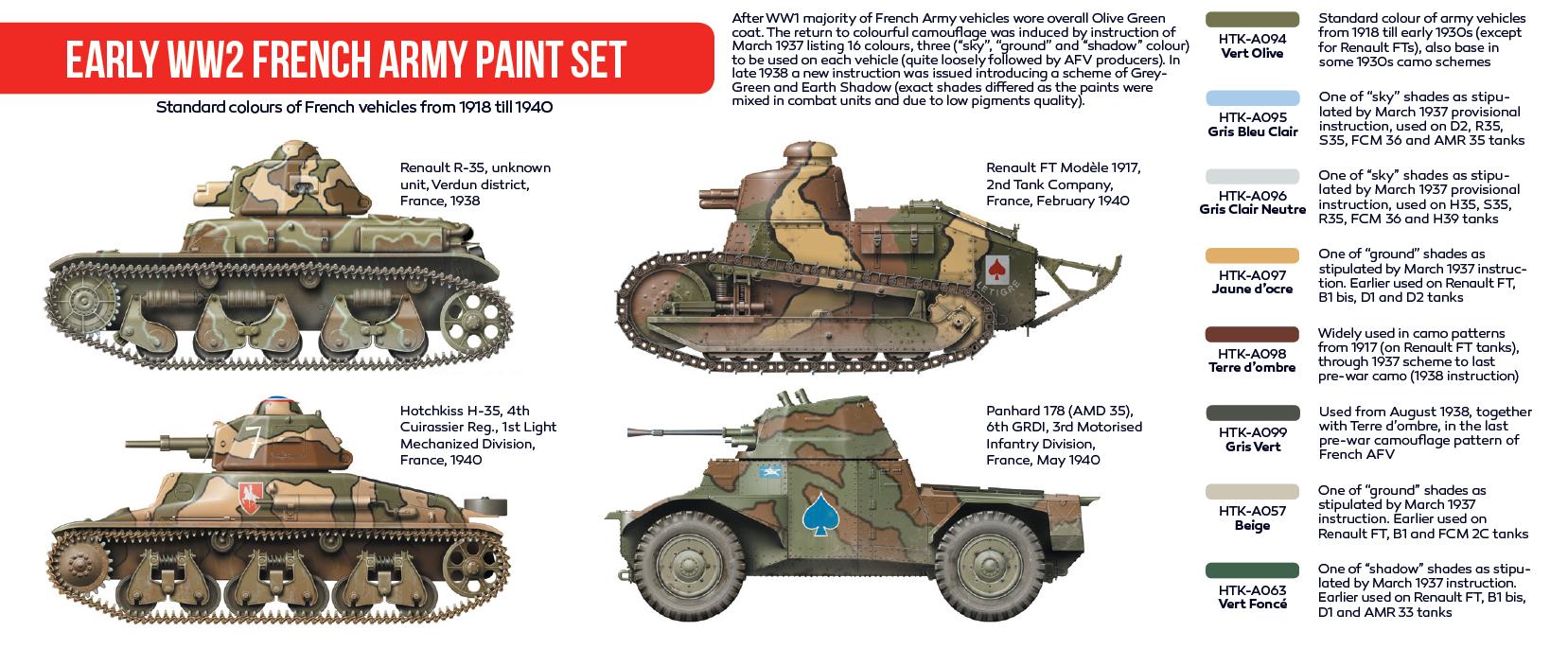 EARLY WW2 FRENCH ARMY PAINT SET

Standard colours of French vehicles from 1918 till 1940

After WW1 majority of French Army vehicles wore overall Olive Green coat. The return to colourful camouflage was induced by instruction of March 1937 listing 16 colours, three ("sky", "ground" and "shadow" colour) to be used on each vehicle (quite loosely followed by AFV producers). In late 1938 a new instruction was issued introducing a scheme of Grey-Green and Earth Shadow (exact shades differed as the paints were mixed in combat units and due to low pigments quality).

Renault R-35, unknown unit, Verdun district, France, 1938

Renault FT Modèle 1917, 2nd Tank Company, France, February 1940

LE TIGRE

Hotchkiss H-35, 4th Cuirassier Reg., 1st Light Mechanized Division, France, 1940

7

Panhard 178 (AMD 35), 6th GRDI, 3rd Motorised Infantry Division, France, May 1940

HTK-A094
Vert Olive
Standard colour of army vehicles from 1918 till early 1930s (except for Renault FTs), also base in some 1930s camo schemes

HTK-A095
Gris Bleu Clair
One of "sky" shades as stipulated by March 1937 provisional instruction, used on D2, R35, S35, FCM 36 and AMR 35 tanks

HTK-A096
Gris Clair Neutre
One of "sky" shades as stipulated by March 1937 provisional instruction, used on H35, S35, R35, FCM 36 and H39 tanks

HTK-A097
Jaune d'ocre
One of "ground" shades as stipulated by March 1937 instruction. Earlier used on Renault FT, B1 bis, D1 and D2 tanks

HTK-A098
Terre d'ombre
Widely used in camo patterns from 1917 (on Renault FT tanks), through 1937 scheme to last pre-war camo (1938 instruction)

HTK-A099
Gris Vert
Used from August 1938, together with Terre d'ombre, in the last pre-war camouflage pattern of French AFV

HTK-A057
Beige
One of "ground" shades as stipulated by March 1937 instruction. Earlier used on Renault FT, B1 and FCM 2C tanks

HTK-A063
Vert Foncé
One of "shadow" shades as stipulated by March 1937 instruction. Earlier used on Renault FT, B1 bis, D1 and AMR 33 tanks