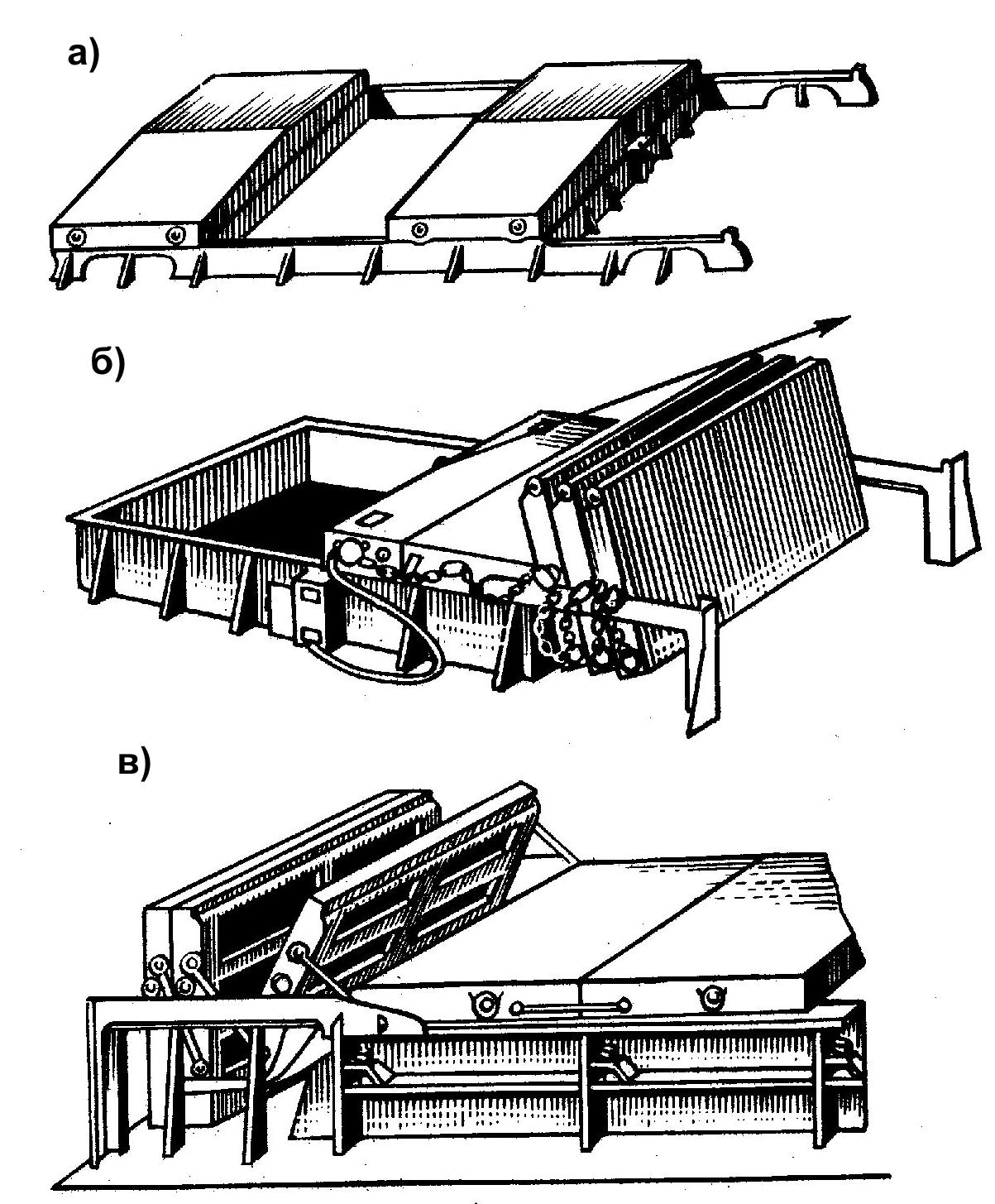 а)

б)

в)