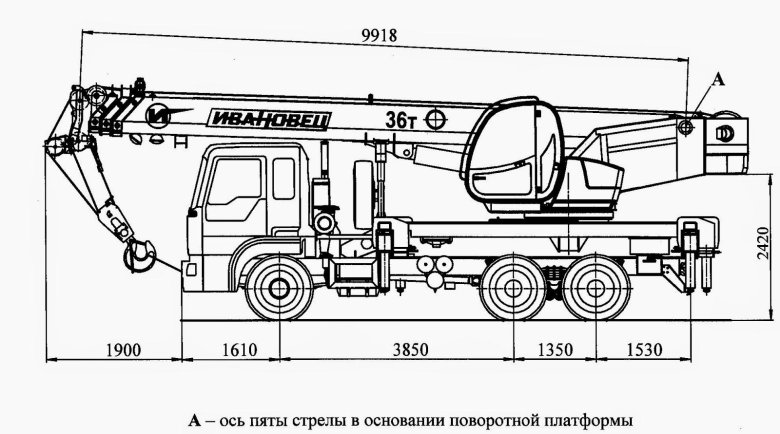 9918

A

ИВАНОВЕЦ

36т

2420

1900

1610

3850

1350

1530

**А** – ось пяты стрелы в основании поворотной платформы