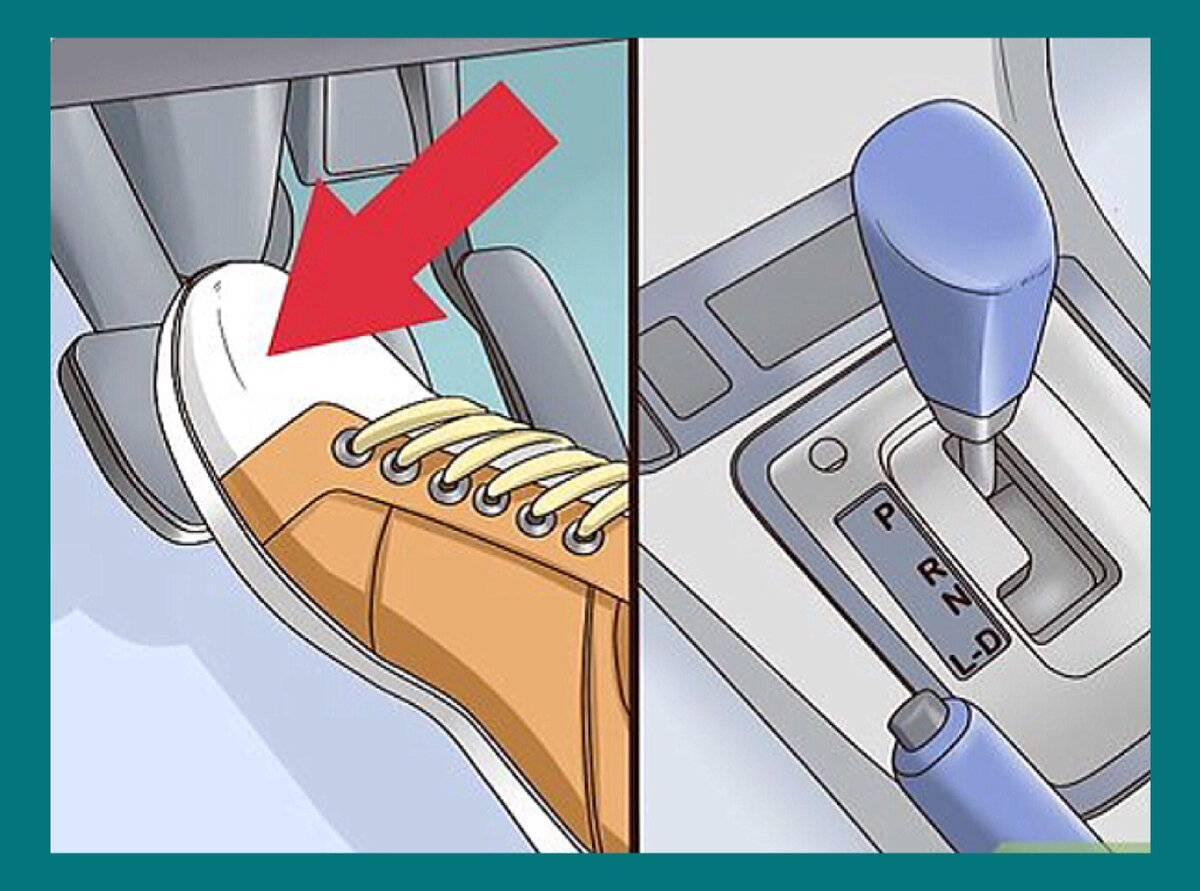 P
R
N
L-D