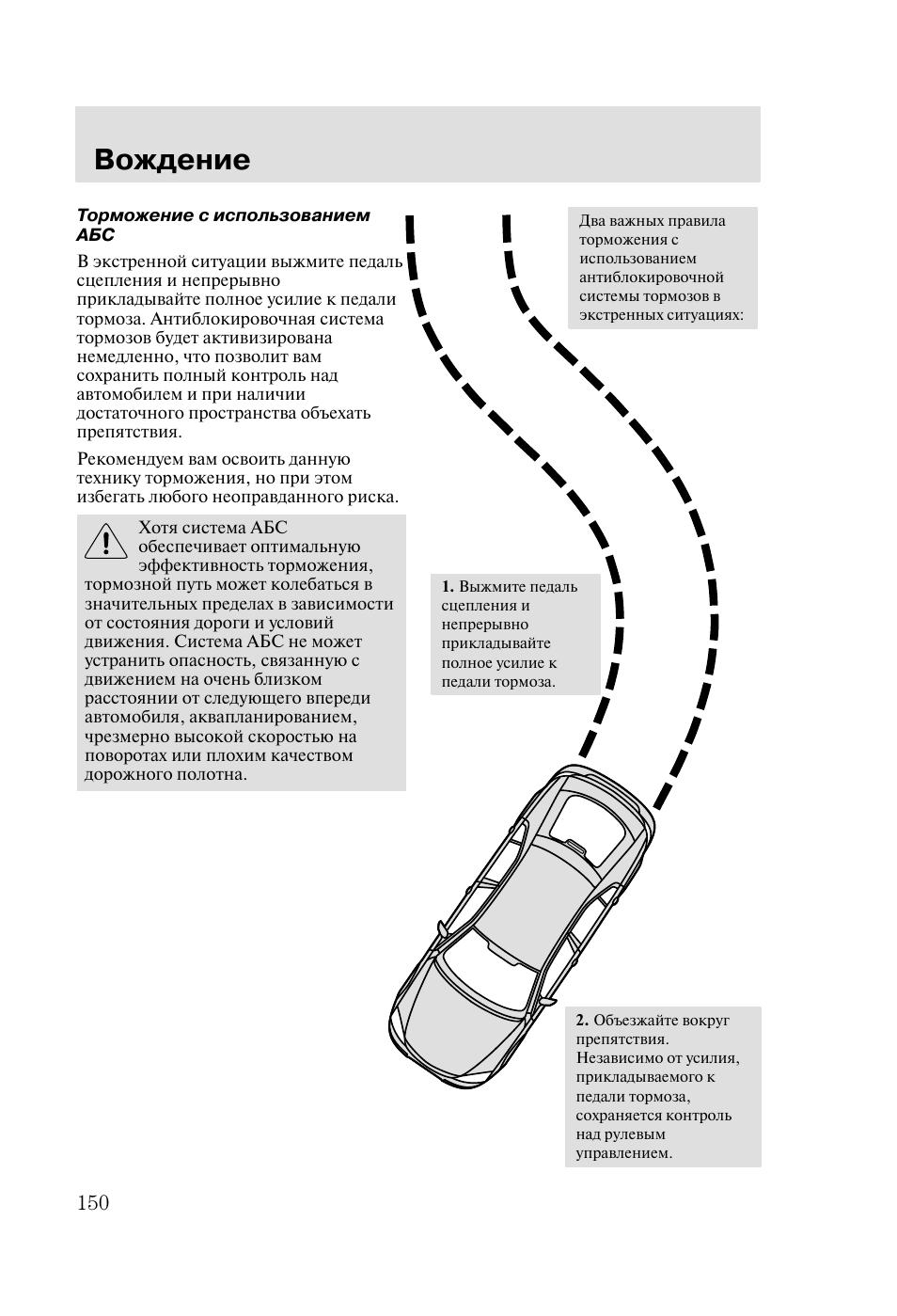 Вождение

Торможение с использованием АБС

В экстренной ситуации выжмите педаль сцепления и непрерывно прикладывайте полное усилие к педали тормоза. Антиблокировочная система тормозов будет активизирована немедленно, что позволит вам сохранить полный контроль над автомобилем и при наличии достаточного пространства объехать препятствия.

Рекомендуем вам освоить данную технику торможения, но при этом избегать любого неоправданного риска.

Хотя система АБС обеспечивает оптимальную эффективность торможения, тормозной путь может колебаться в значительных пределах в зависимости от состояния дороги и условий движения. Система АБС не может устранить опасность, связанную с движением на очень близком расстоянии от следующего впереди автомобиля, аквапланированием, чрезмерно высокой скоростью на поворотах или плохим качеством дорожного полотна.

Два важных правила торможения с использованием антиблокировочной системы тормозов в экстренных ситуациях:

1. Выжмите педаль сцепления и непрерывно прикладывайте полное усилие к педали тормоза.

2. Объезжайте вокруг препятствия. Независимо от усилия, прикладываемого к педали тормоза, сохраняется контроль над рулевым управлением.

150