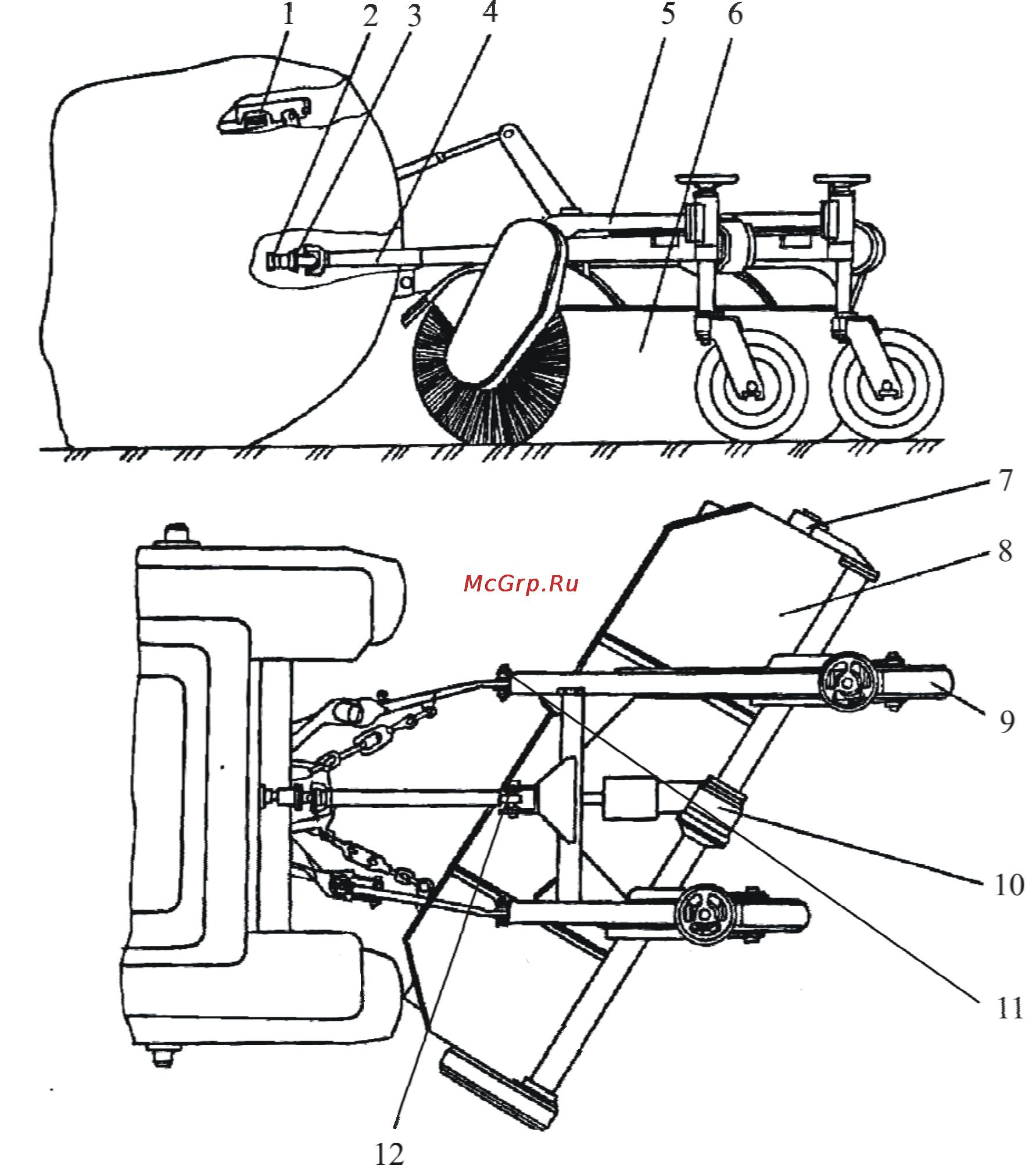 1 2 3 4 5 6

7

8

McGrp.Ru

9

10

11

12