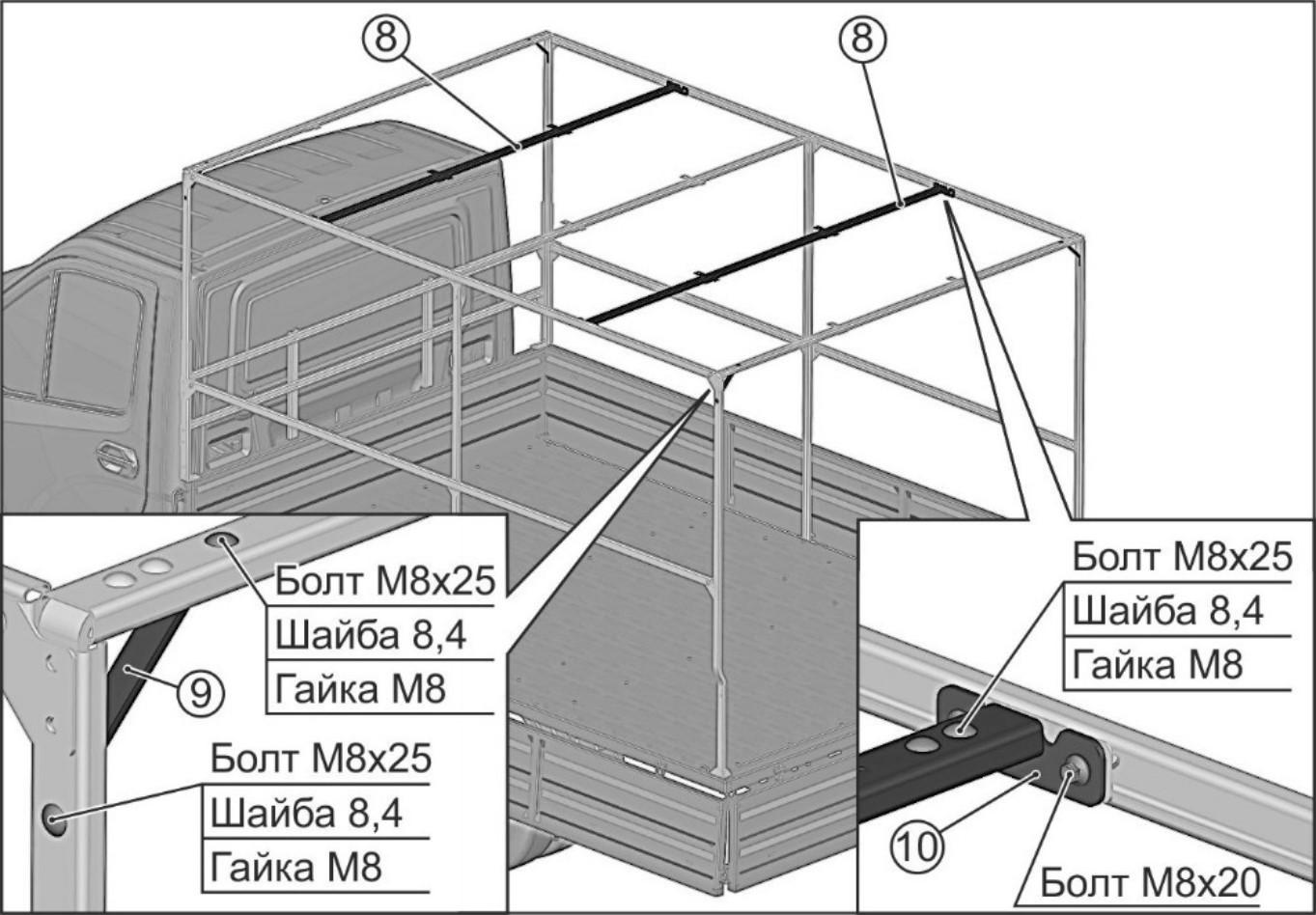 8
8
Болт М8х25
Шайба 8,4
Гайка М8
9
Болт М8х25
Шайба 8,4
Гайка М8
Болт М8х25
Шайба 8,4
Гайка М8
10
Болт М8х20