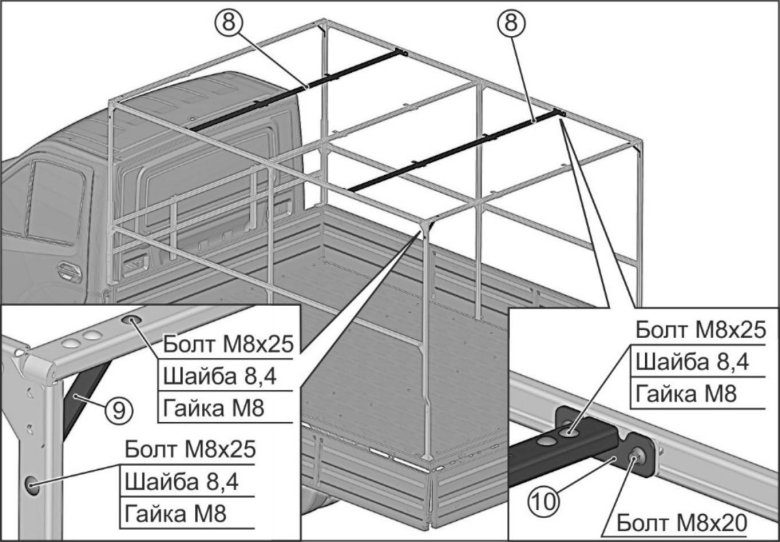 8

8

Болт М8х25
Шайба 8,4
Гайка М8

9

Болт М8х25
Шайба 8,4
Гайка М8

Болт М8х25
Шайба 8,4
Гайка М8

10

Болт М8х20