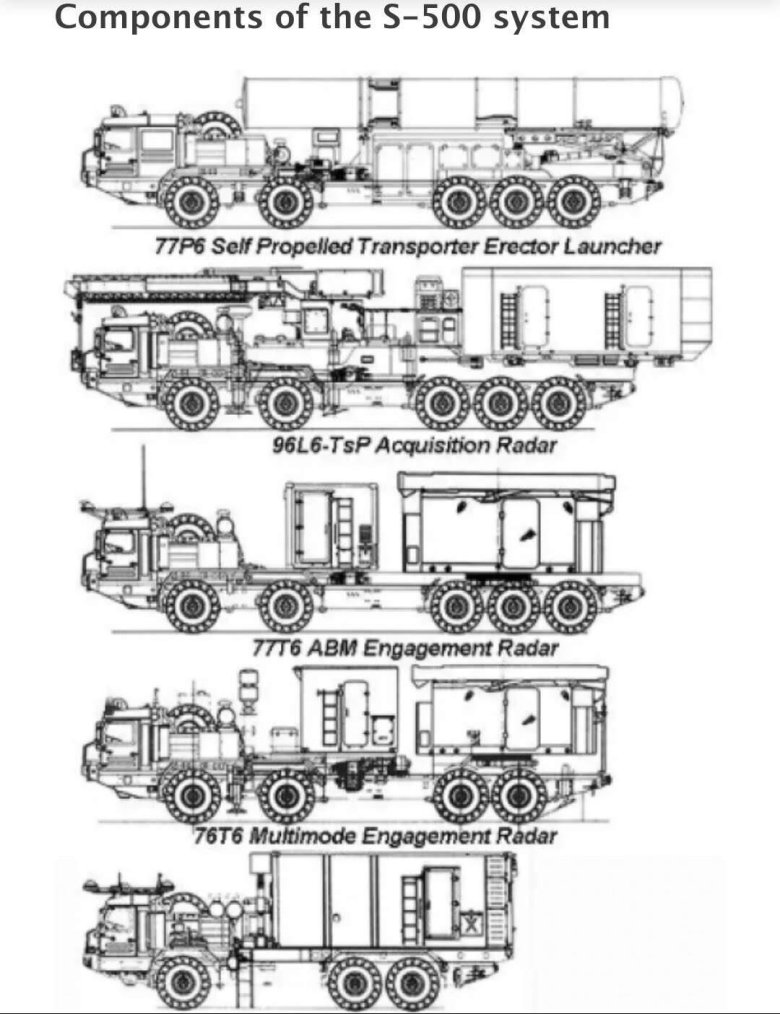 Components of the S-500 system

77P6 Self Propelled Transporter Erector Launcher

96L6-TsP Acquisition Radar

77T6 ABM Engagement Radar

76T6 Multimode Engagement Radar