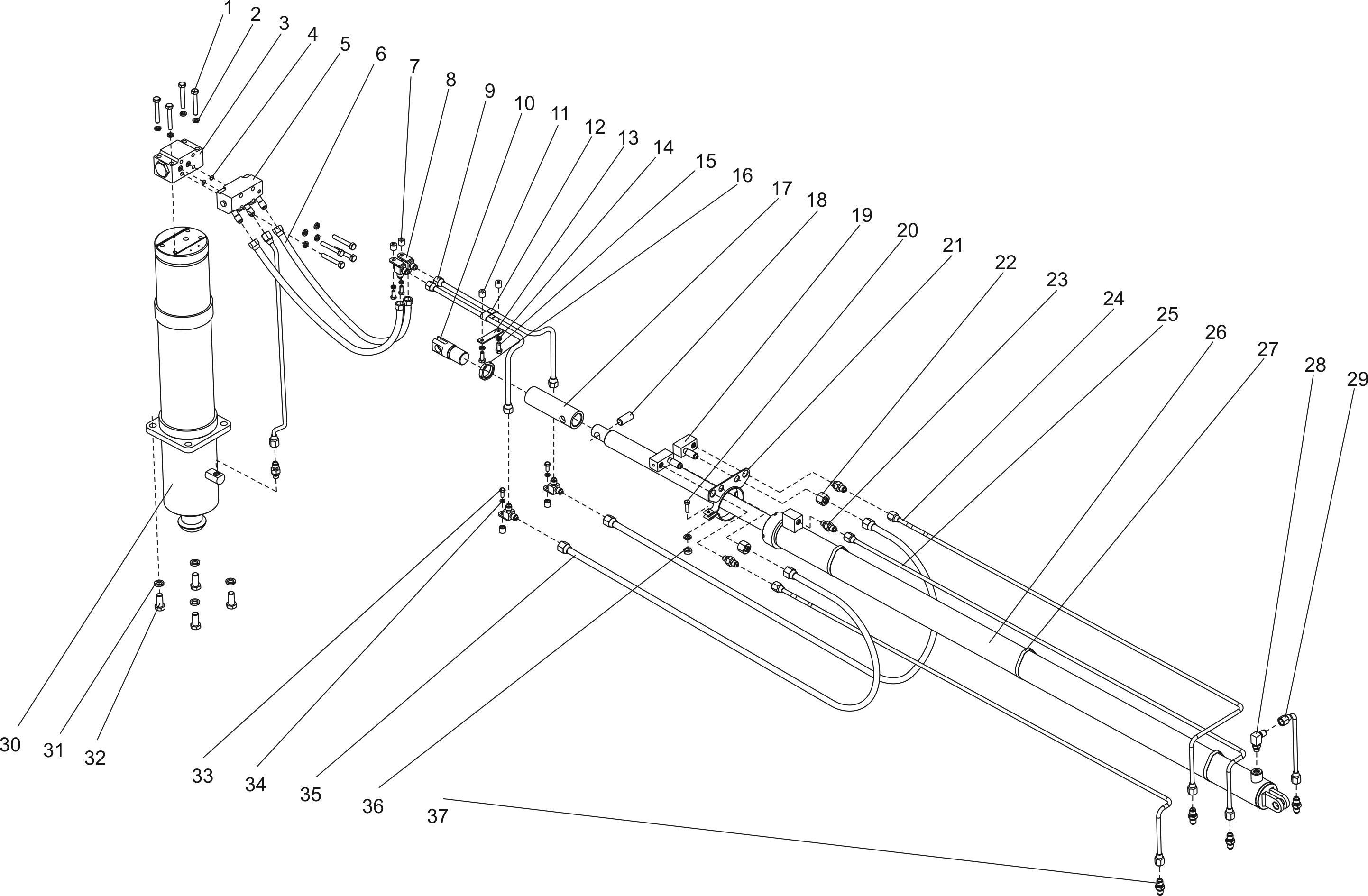 1
2
3
4
5
6
7
8
9
10
11
12
13
14
15
16
17
18
19
20
21
22
23
24
25
26
27
28
29
30
31
32
33
34
35
36
37