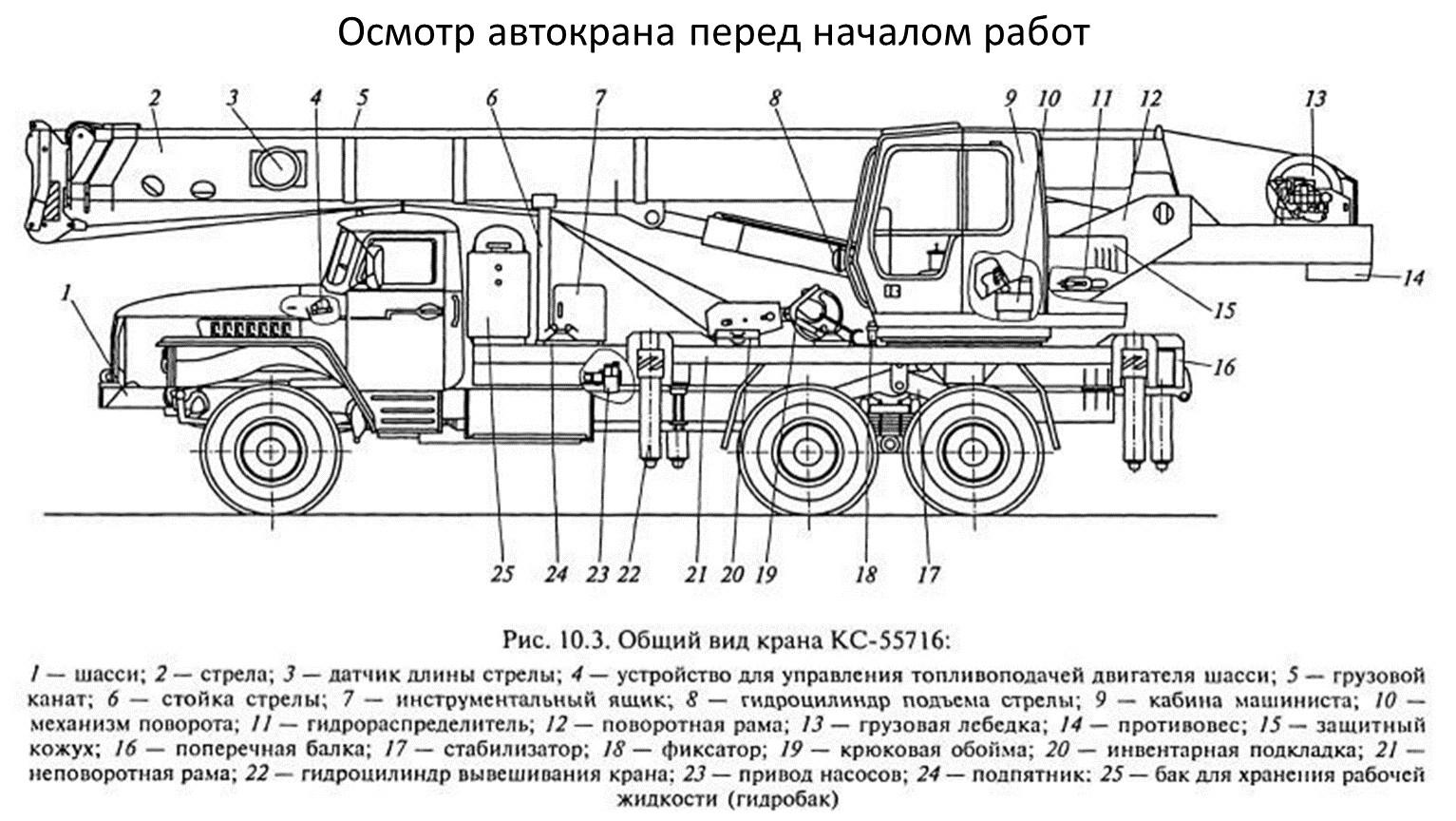 Осмотр автокрана перед началом работ

2 3 4 5 6 7 8 9 10 11 12 13

1

14

15

16

25 24 23 22 21 20 19 18 17

Рис. 10.3. Общий вид крана КС-55716:

1 — шасси; 2 — стрела; 3 — датчик длины стрелы; 4 — устройство для управления топливоподачей двигателя шасси; 5 — грузовой канат; 6 — стойка стрелы; 7 — инструментальный ящик; 8 — гидроцилиндр подъема стрелы; 9 — кабина машиниста; 10 — механизм поворота; 11 — гидрораспределитель; 12 — поворотная рама; 13 — грузовая лебедка; 14 — противовес; 15 — защитный кожух; 16 — поперечная балка; 17 — стабилизатор; 18 — фиксатор; 19 — крюковая обойма; 20 — инвентарная подкладка; 21 — неповоротная рама; 22 — гидроцилиндр вывешивания крана; 23 — привод насосов; 24 — подпятник; 25 — бак для хранения рабочей жидкости (гидробак)