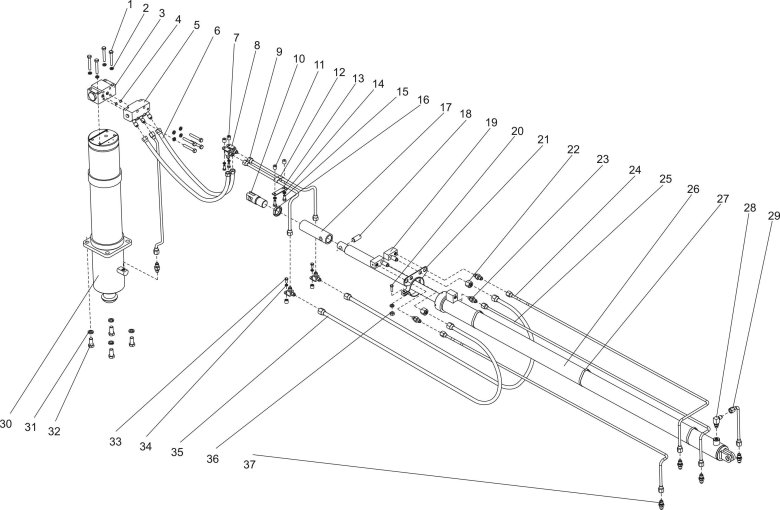 1 2 3 4 5 6 7 8 9 10 11 12 13 14 15 16 17 18 19 20 21 22 23 24 25 26 27 28 29

30 31 32 33 34 35 36 37