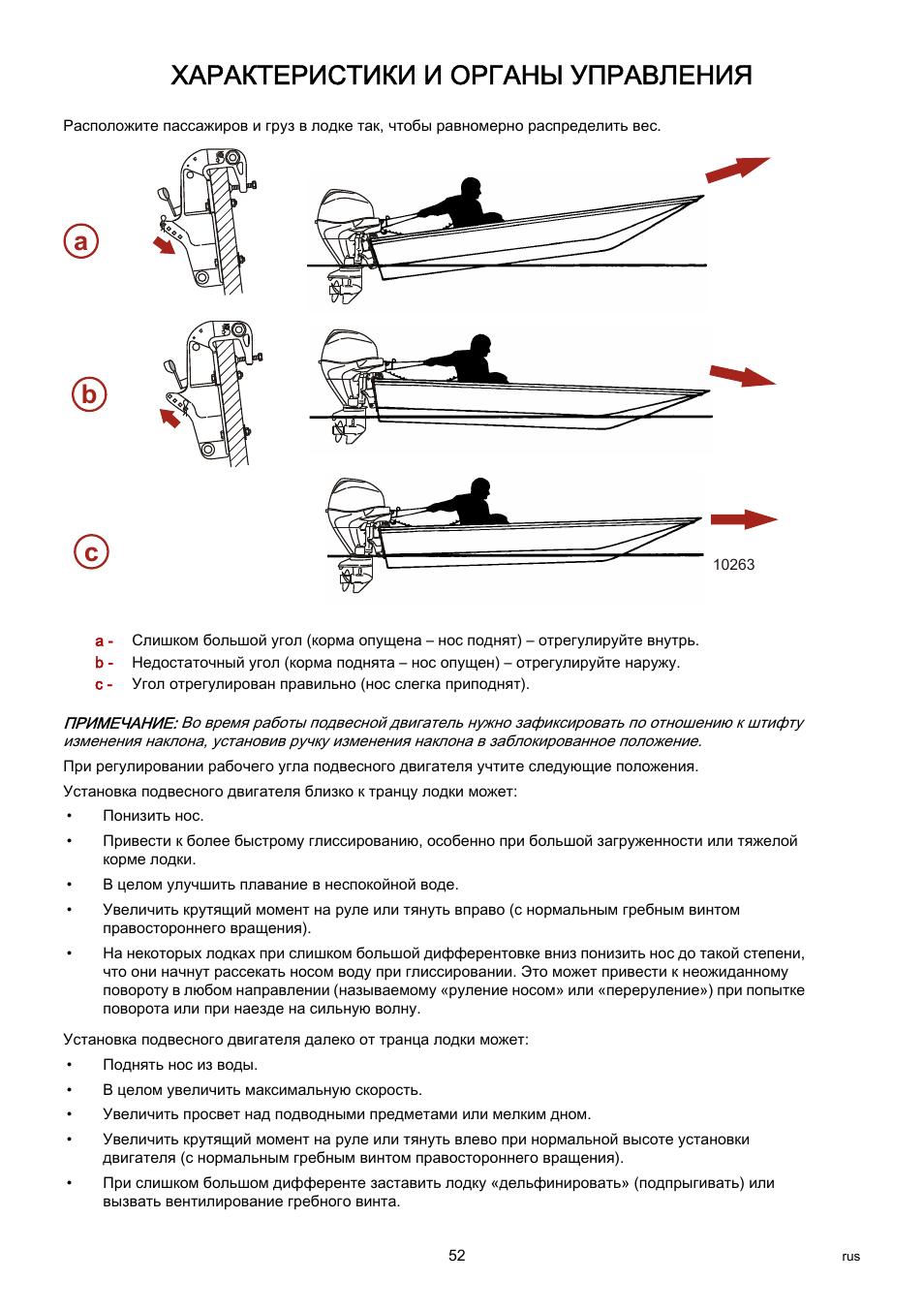 ХАРАКТЕРИСТИКИ И ОРГАНЫ УПРАВЛЕНИЯ

Расположите пассажиров и груз в лодке так, чтобы равномерно распределить вес.

a

b

c

10263

a - Слишком большой угол (корма опущена – нос поднят) – отрегулируйте внутрь.
b - Недостаточный угол (корма поднята – нос опущен) – отрегулируйте наружу.
c - Угол отрегулирован правильно (нос слегка приподнят).

ПРИМЕЧАНИЕ: Во время работы подвесной двигатель нужно зафиксировать по отношению к штифту изменения наклона, установив ручку изменения наклона в заблокированное положение.

При регулировании рабочего угла подвесного двигателя учтите следующие положения.

Установка подвесного двигателя близко к транцу лодки может:

• Понизить нос.
• Привести к более быстрому глиссированию, особенно при большой загруженности или тяжелой корме лодки.
• В целом улучшить плавание в неспокойной воде.
• Увеличить крутящий момент на руле или тянуть вправо (с нормальным гребным винтом правостороннего вращения).
• На некоторых лодках при слишком большой дифферентовке вниз понизить нос до такой степени, что они начнут рассекать носом воду при глиссировании. Это может привести к неожиданному повороту в любом направлении (называемому «руление носом» или «переруление») при попытке поворота или при наезде на сильную волну.

Установка подвесного двигателя далеко от транца лодки может:

• Поднять нос из воды.
• В целом увеличить максимальную скорость.
• Увеличить просвет над подводными предметами или мелким дном.
• Увеличить крутящий момент на руле или тянуть влево при нормальной высоте установки двигателя (с нормальным гребным винтом правостороннего вращения).
• При слишком большом дифференте заставить лодку «дельфинировать» (подпрыгивать) или вызвать вентилирование гребного винта.

52

rus