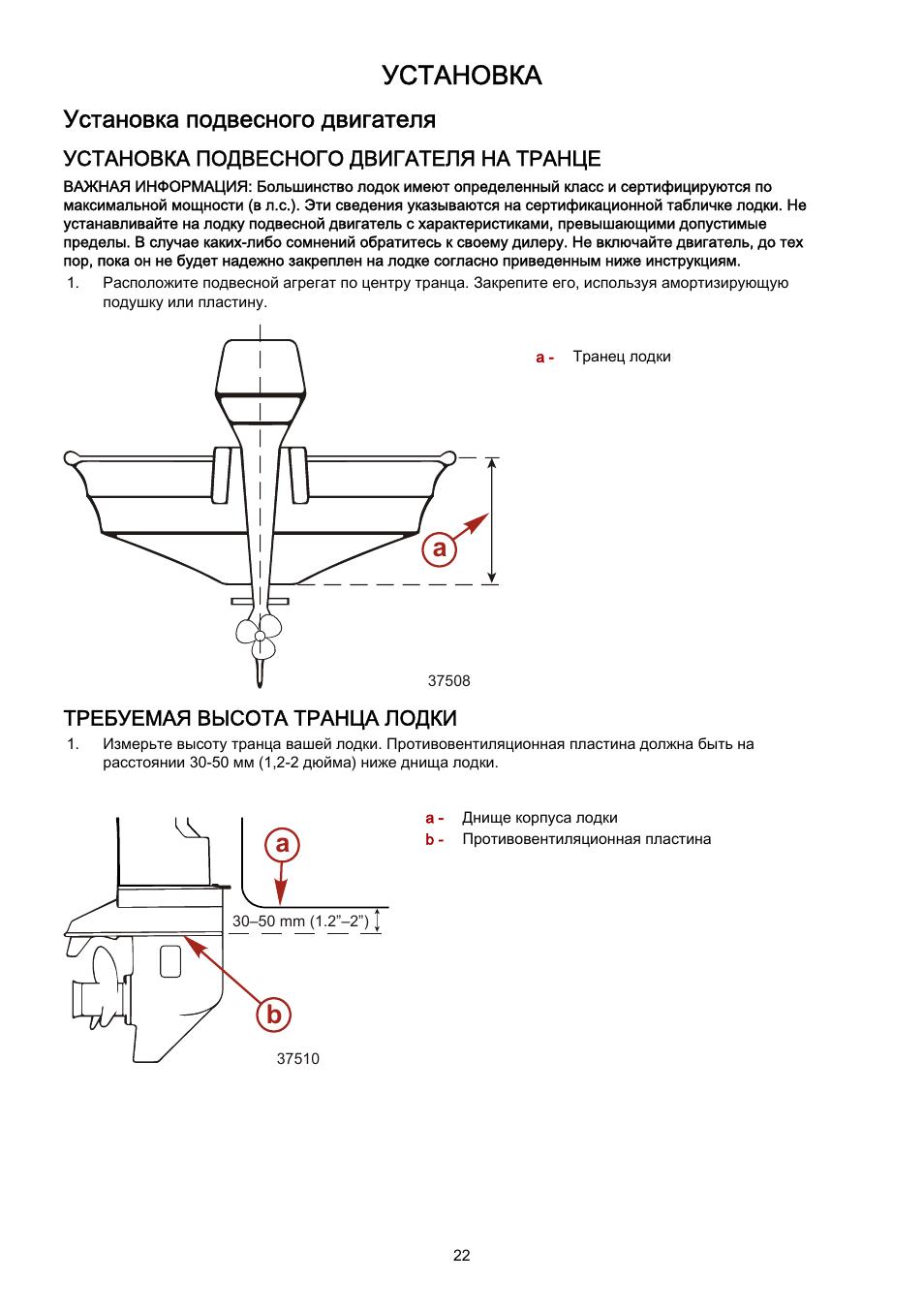 УСТАНОВКА

Установка подвесного двигателя

УСТАНОВКА ПОДВЕСНОГО ДВИГАТЕЛЯ НА ТРАНЦЕ

ВАЖНАЯ ИНФОРМАЦИЯ: Большинство лодок имеют определенный класс и сертифицируются по максимальной мощности (в л.с.). Эти сведения указываются на сертификационной табличке лодки. Не устанавливайте на лодку подвесной двигатель с характеристиками, превышающими допустимые пределы. В случае каких-либо сомнений обратитесь к своему дилеру. Не включайте двигатель, до тех пор, пока он не будет надежно закреплен на лодке согласно приведенным ниже инструкциям.

1. Расположите подвесной агрегат по центру транца. Закрепите его, используя амортизирующую подушку или пластину.

a

37508

a - Транец лодки

ТРЕБУЕМАЯ ВЫСОТА ТРАНЦА ЛОДКИ

1. Измерьте высоту транца вашей лодки. Противовентиляционная пластина должна быть на расстоянии 30-50 мм (1,2-2 дюйма) ниже днища лодки.

a

30–50 mm (1.2”–2”)

b

37510

a - Днище корпуса лодки
b - Противовентиляционная пластина

22