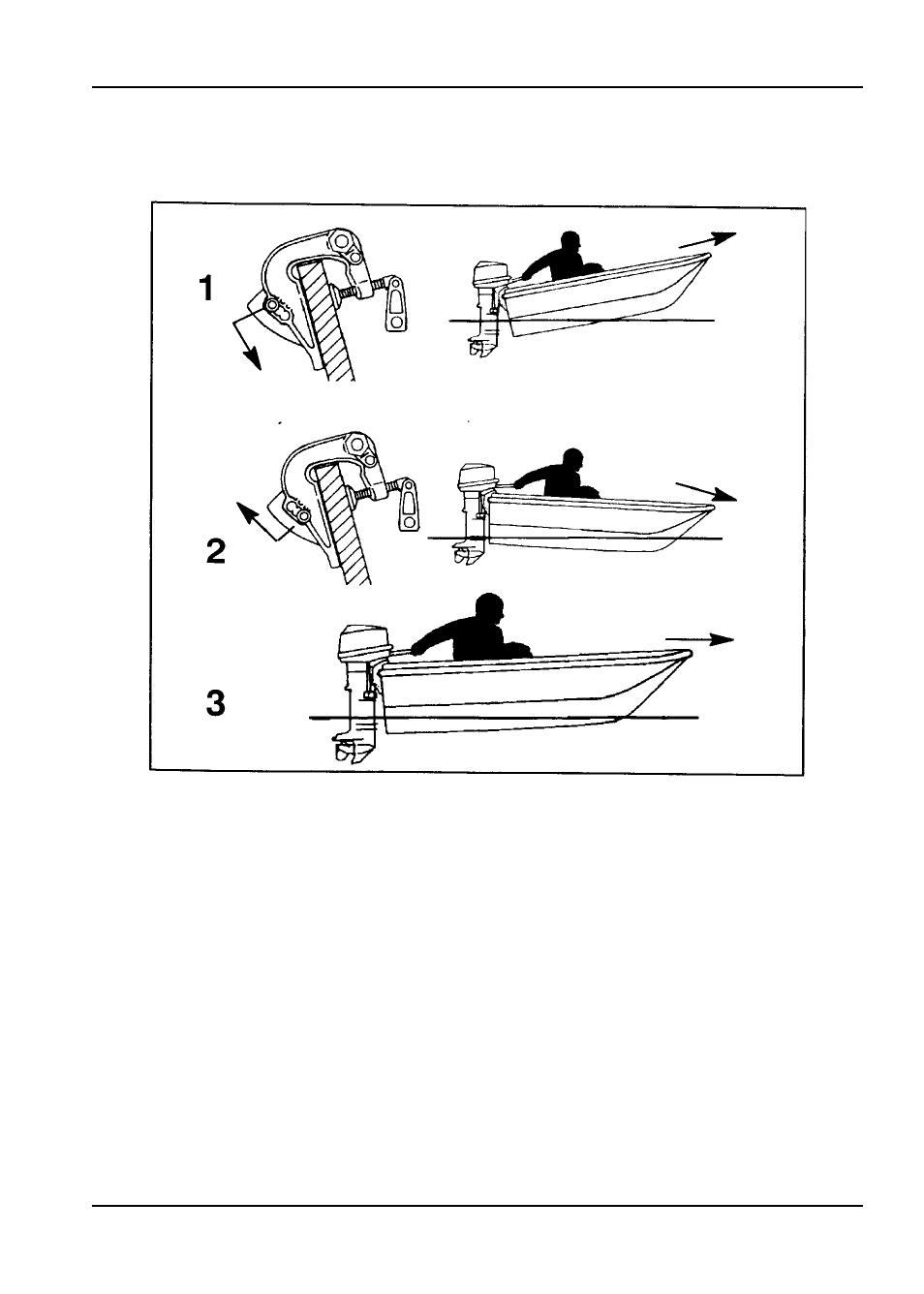 1

2

3