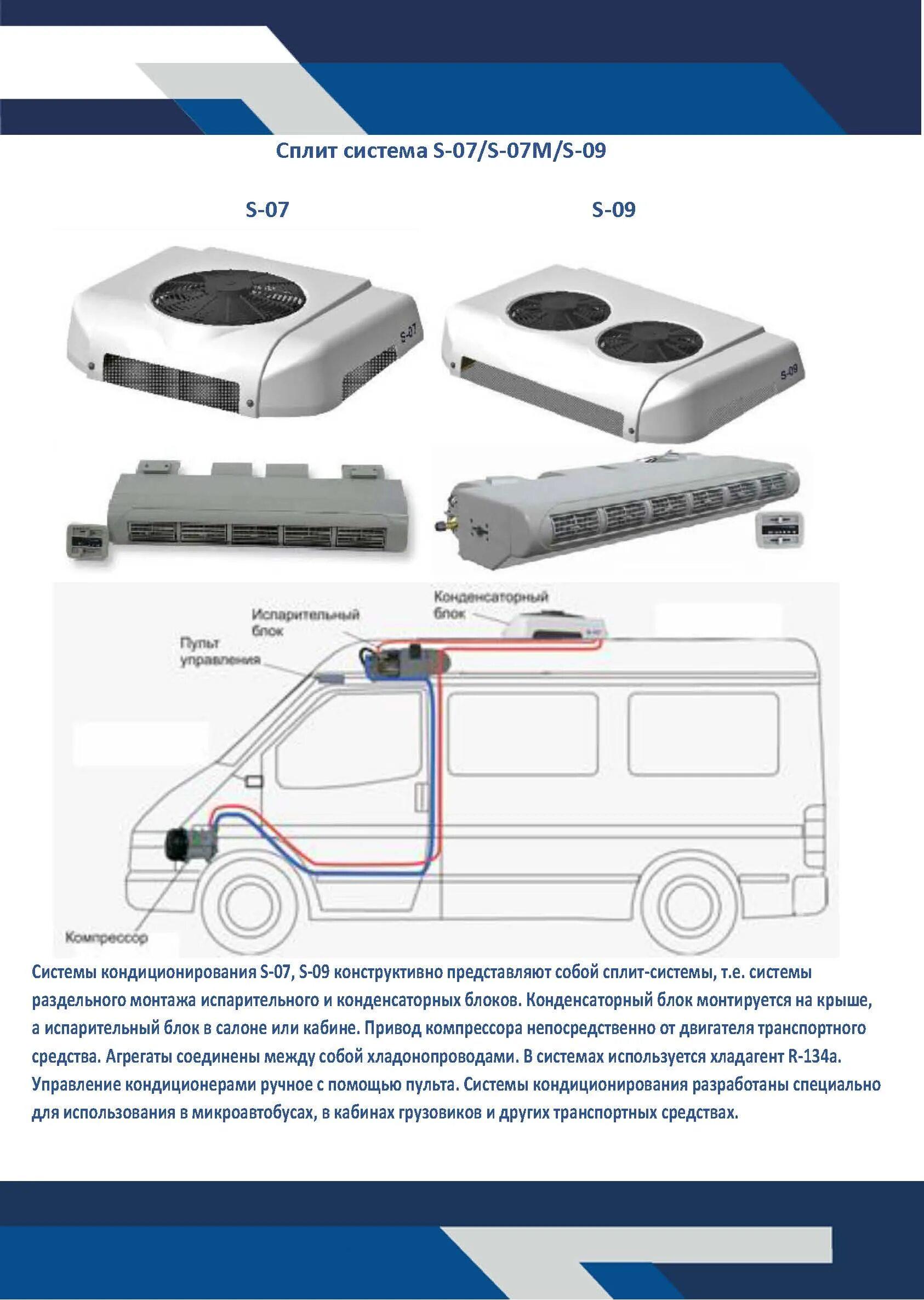 Сплит система S-07/S-07M/S-09

S-07

S-09

S-07

S-09

Конденсаторный блок

Испарительный блок

Пульт управления

Компрессор

Системы кондиционирования S-07, S-09 конструктивно представляют собой сплит-системы, т.е. системы раздельного монтажа испарительного и конденсаторных блоков. Конденсаторный блок монтируется на крыше, а испарительный блок в салоне или кабине. Привод компрессора непосредственно от двигателя транспортного средства. Агрегаты соединены между собой хладонопроводами. В системах используется хладагент R-134a. Управление кондиционерами ручное с помощью пульта. Системы кондиционирования разработаны специально для использования в микроавтобусах, в кабинах грузовиков и других транспортных средствах.