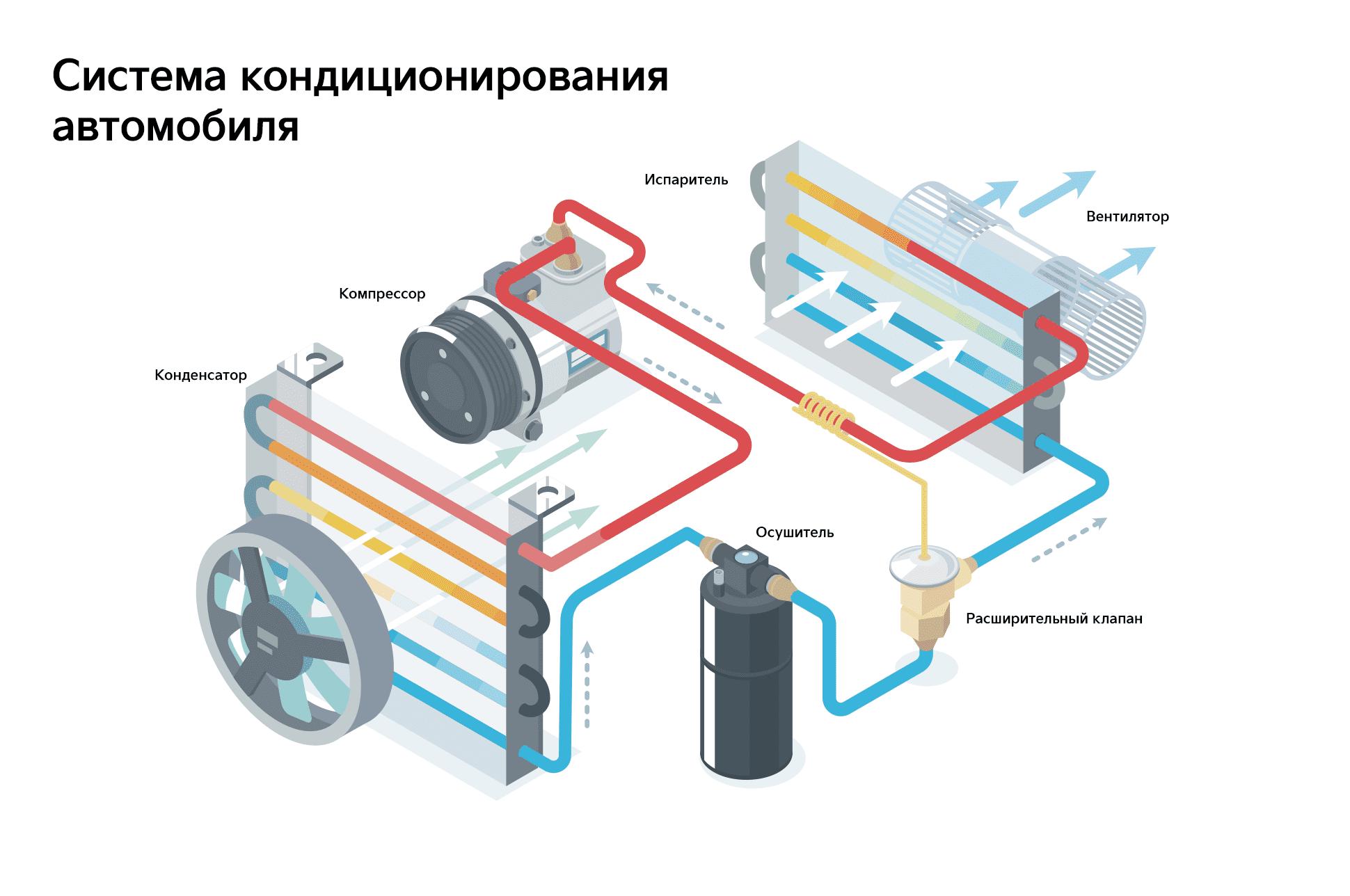 Система кондиционирования автомобиля

Испаритель

Вентилятор

Компрессор

Конденсатор

Осушитель

Расширительный клапан