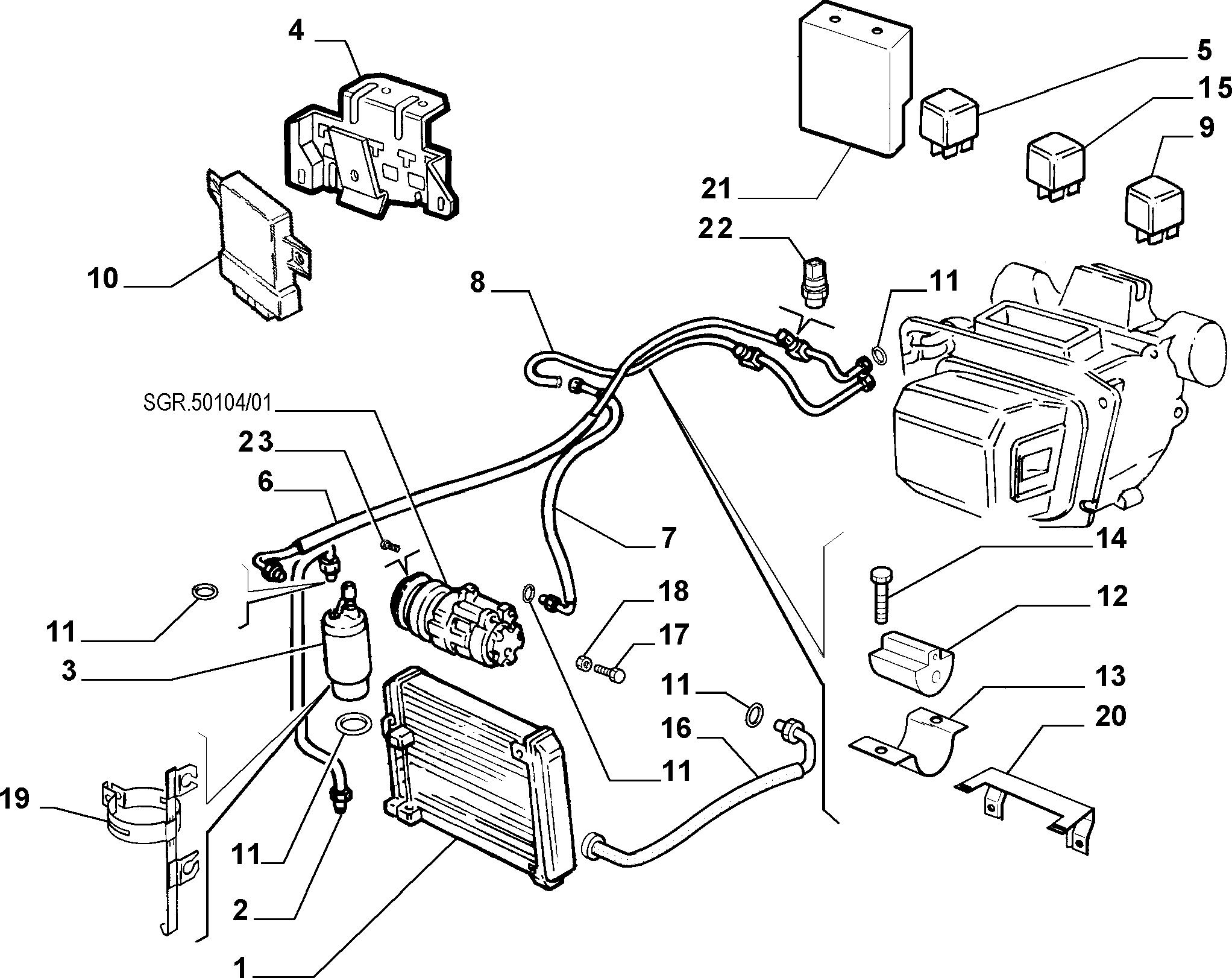 4
5
15
9
21
22
10
8
11
SGR.50104/01
23
6
7
14
18
12
11
17
3
11
13
16
20
11
19
11
2
1