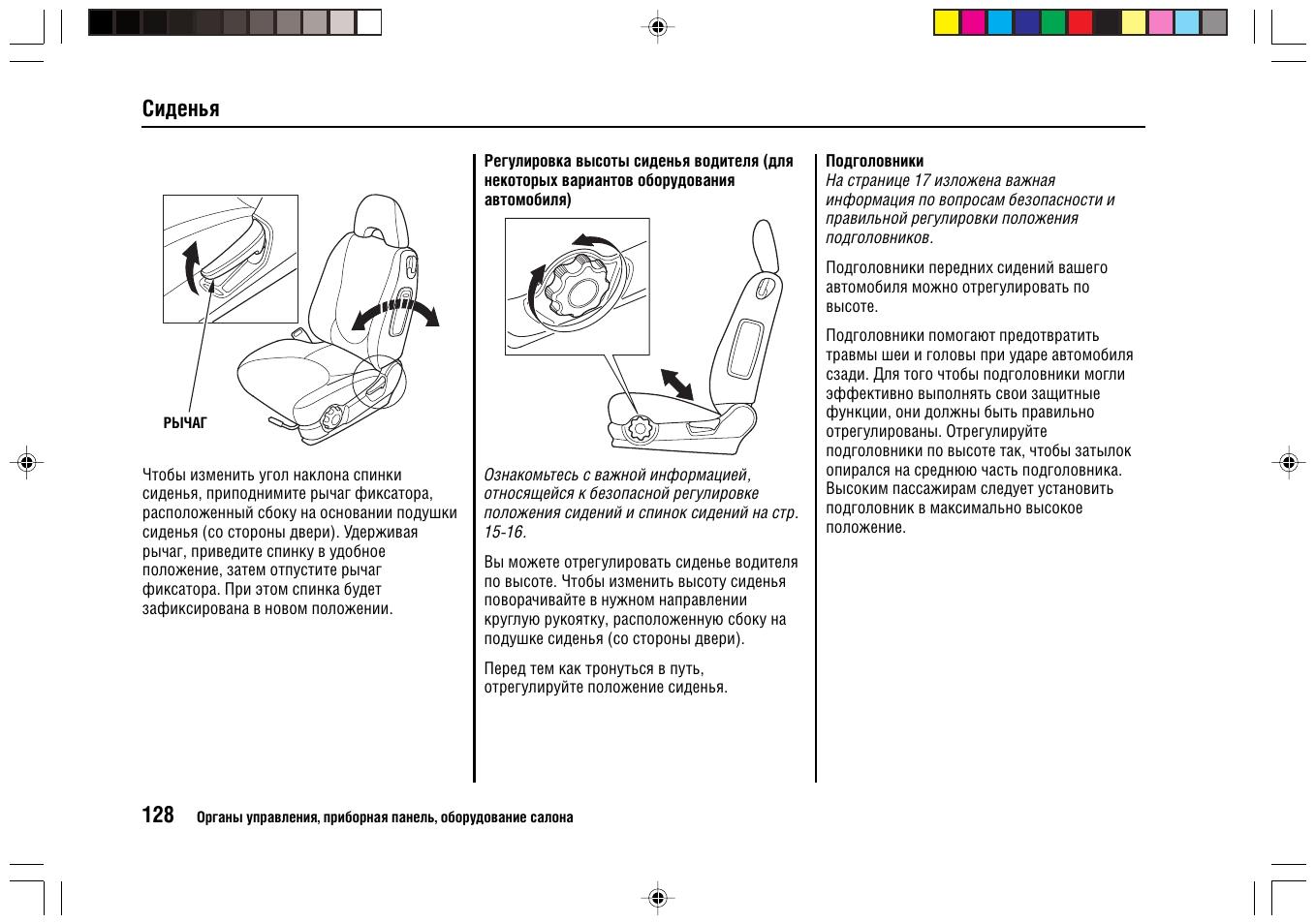 Сиденья

РЫЧАГ

Чтобы изменить угол наклона спинки сиденья, приподнимите рычаг фиксатора, расположенный сбоку на основании подушки сиденья (со стороны двери). Удерживая рычаг, приведите спинку в удобное положение, затем отпустите рычаг фиксатора. При этом спинка будет зафиксирована в новом положении.

Регулировка высоты сиденья водителя (для некоторых вариантов оборудования автомобиля)

Ознакомьтесь с важной информацией, относящейся к безопасной регулировке положения сидений и спинок сидений на стр. 15-16.

Вы можете отрегулировать сиденье водителя по высоте. Чтобы изменить высоту сиденья поворачивайте в нужном направлении круглую рукоятку, расположенную сбоку на подушке сиденья (со стороны двери).

Перед тем как тронуться в путь, отрегулируйте положение сиденья.

Подголовники

На странице 17 изложена важная информация по вопросам безопасности и правильной регулировки положения подголовников.

Подголовники передних сидений вашего автомобиля можно отрегулировать по высоте.

Подголовники помогают предотвратить травмы шеи и головы при ударе автомобиля сзади. Для того чтобы подголовники могли эффективно выполнять свои защитные функции, они должны быть правильно отрегулированы. Отрегулируйте подголовники по высоте так, чтобы затылок опирался на среднюю часть подголовника. Высоким пассажирам следует установить подголовник в максимально высокое положение.

128 Органы управления, приборная панель, оборудование салона