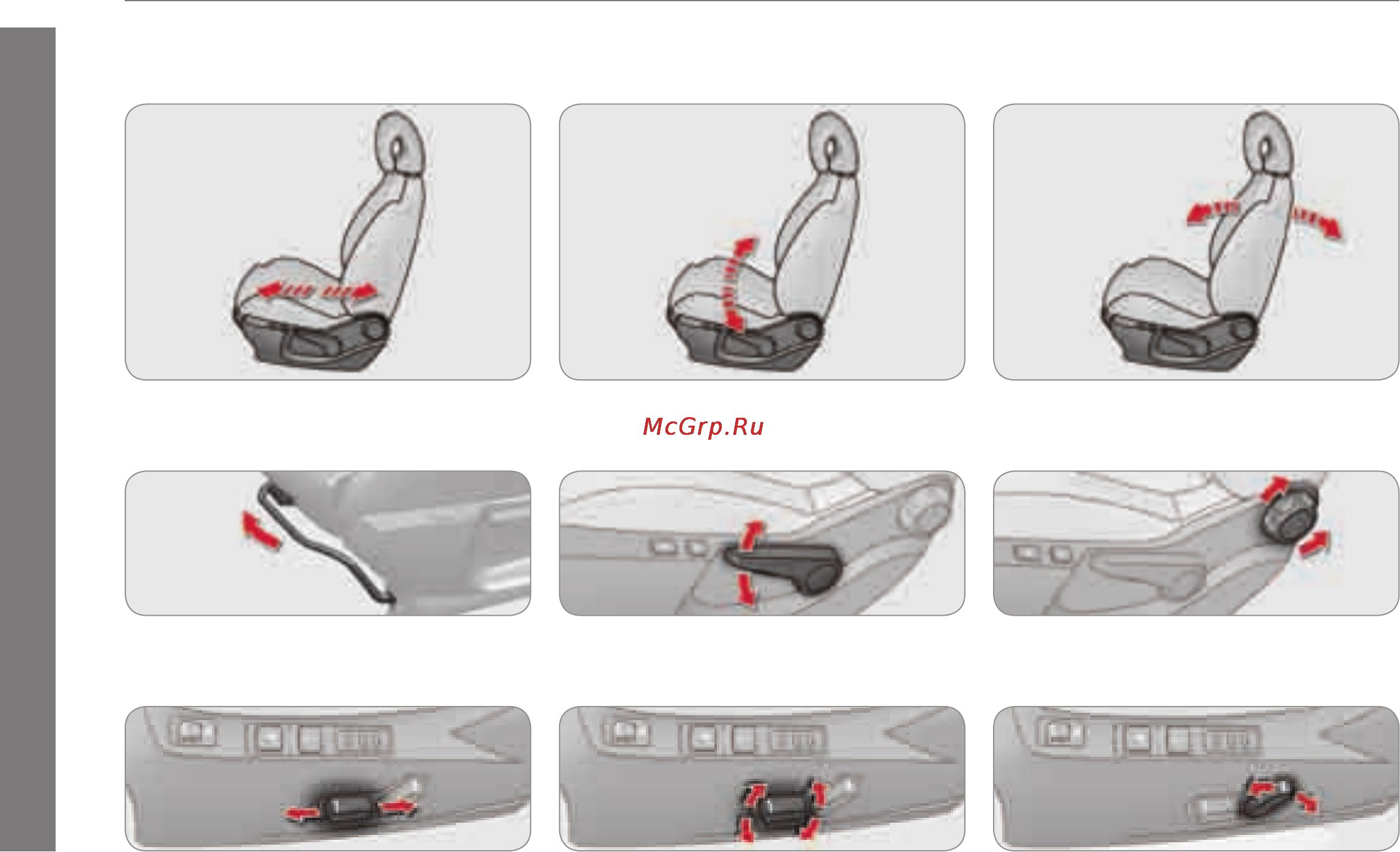 McGrp.Ru