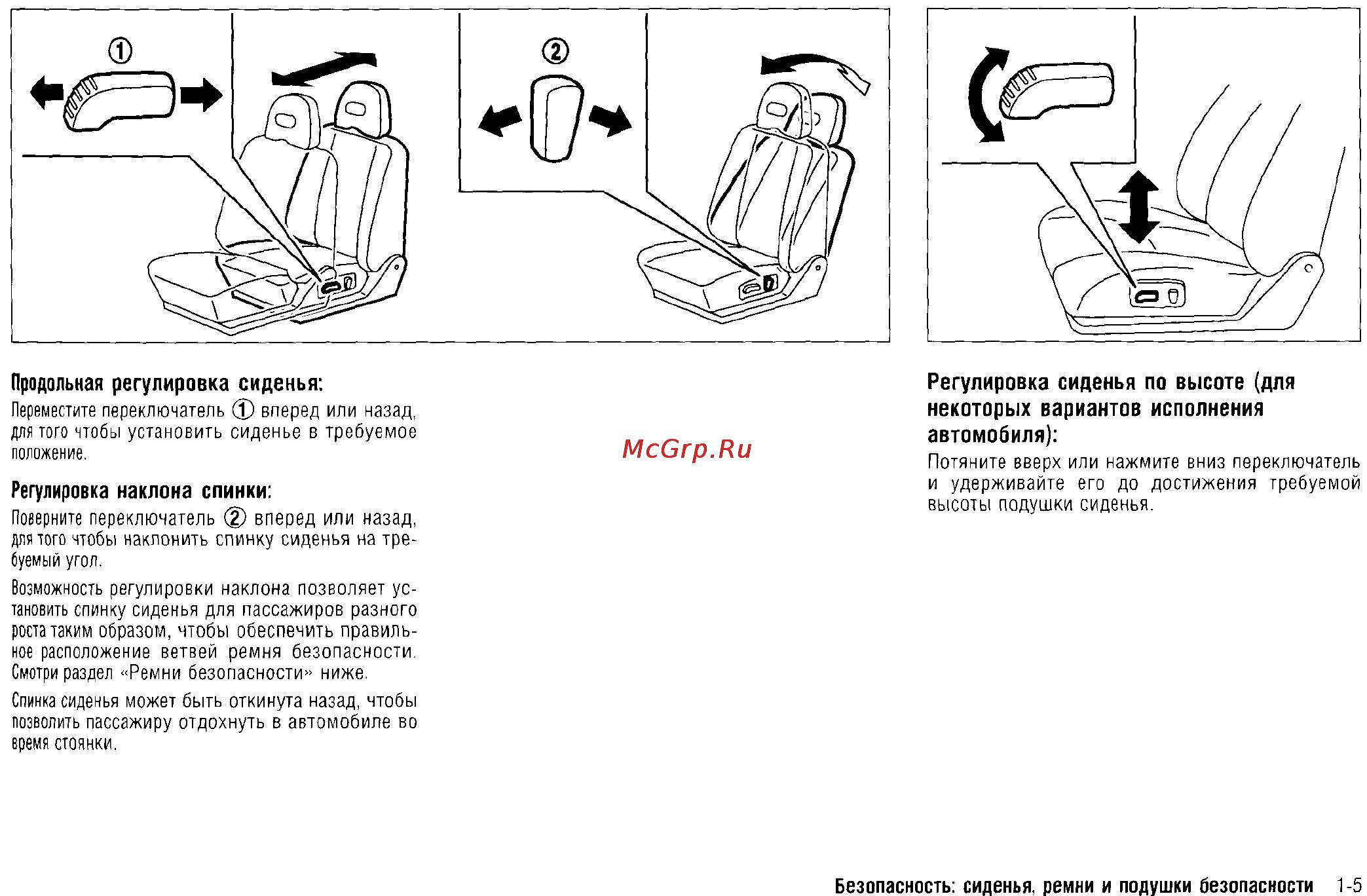 ①

②

Продольная регулировка сиденья:

Переместите переключатель ① вперед или назад, для того чтобы установить сиденье в требуемое положение.

Регулировка наклона спинки:

Поверните переключатель ② вперед или назад, для того чтобы наклонить спинку сиденья на требуемый угол.

Возможность регулировки наклона позволяет установить спинку сиденья для пассажиров разного роста таким образом, чтобы обеспечить правильное расположение ветвей ремня безопасности. Смотри раздел «Ремни безопасности» ниже.

Спинка сиденья может быть откинута назад, чтобы позволить пассажиру отдохнуть в автомобиле во время стоянки.

McGrp.Ru

Регулировка сиденья по высоте (для некоторых вариантов исполнения автомобиля):

Потяните вверх или нажмите вниз переключатель и удерживайте его до достижения требуемой высоты подушки сиденья.

Безопасность: сиденья, ремни и подушки безопасности 1-5