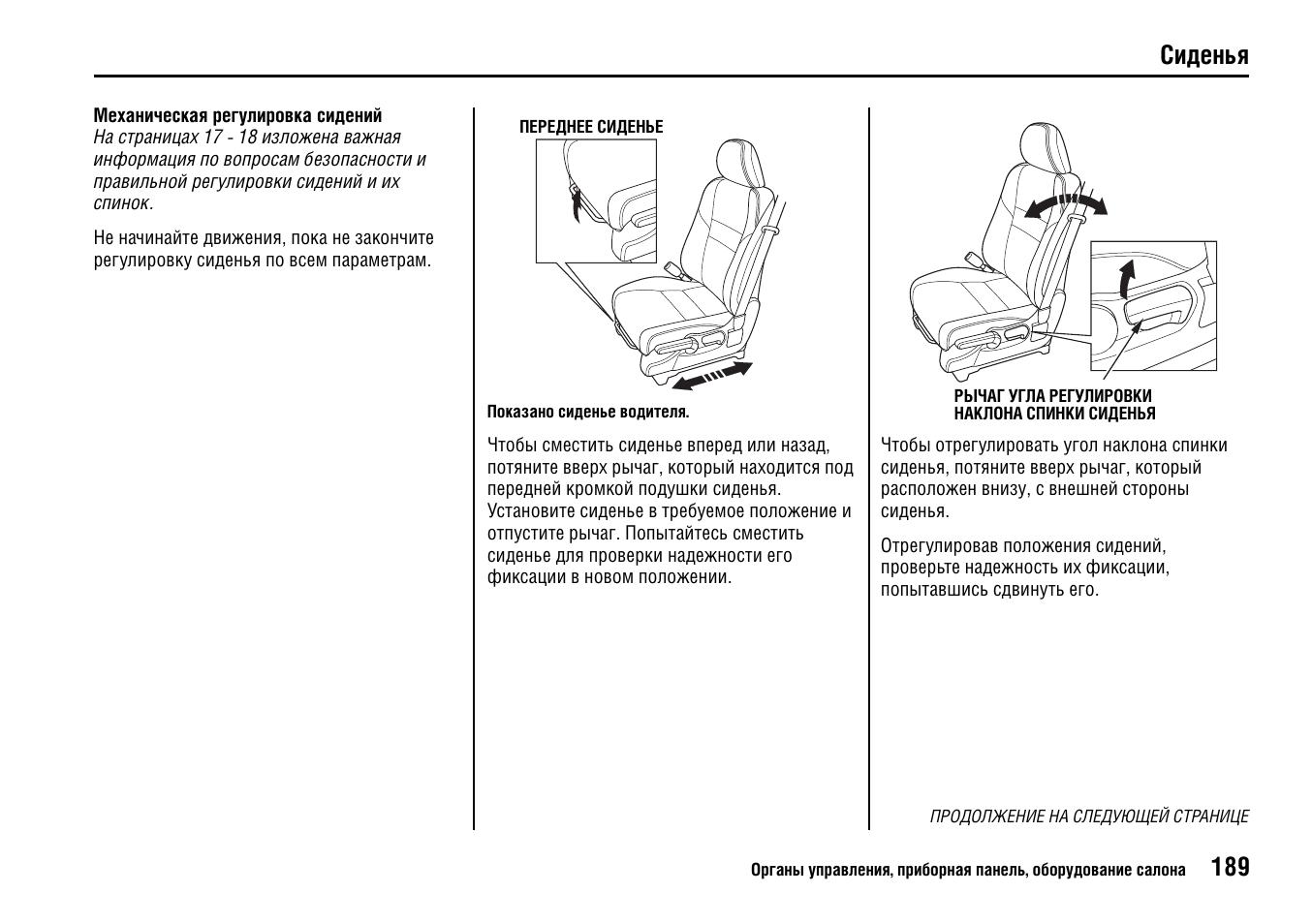 Сиденья

Механическая регулировка сидений
На страницах 17 - 18 изложена важная информация по вопросам безопасности и правильной регулировки сидений и их спинок.

Не начинайте движения, пока не закончите регулировку сиденья по всем параметрам.

ПЕРЕДНЕЕ СИДЕНЬЕ

Показано сиденье водителя.

Чтобы сместить сиденье вперед или назад, потяните вверх рычаг, который находится под передней кромкой подушки сиденья. Установите сиденье в требуемое положение и отпустите рычаг. Попытайтесь сместить сиденье для проверки надежности его фиксации в новом положении.

РЫЧАГ УГЛА РЕГУЛИРОВКИ НАКЛОНА СПИНКИ СИДЕНЬЯ

Чтобы отрегулировать угол наклона спинки сиденья, потяните вверх рычаг, который расположен внизу, с внешней стороны сиденья.

Отрегулировав положения сидений, проверьте надежность их фиксации, попытавшись сдвинуть его.

ПРОДОЛЖЕНИЕ НА СЛЕДУЮЩЕЙ СТРАНИЦЕ

Органы управления, приборная панель, оборудование салона 189