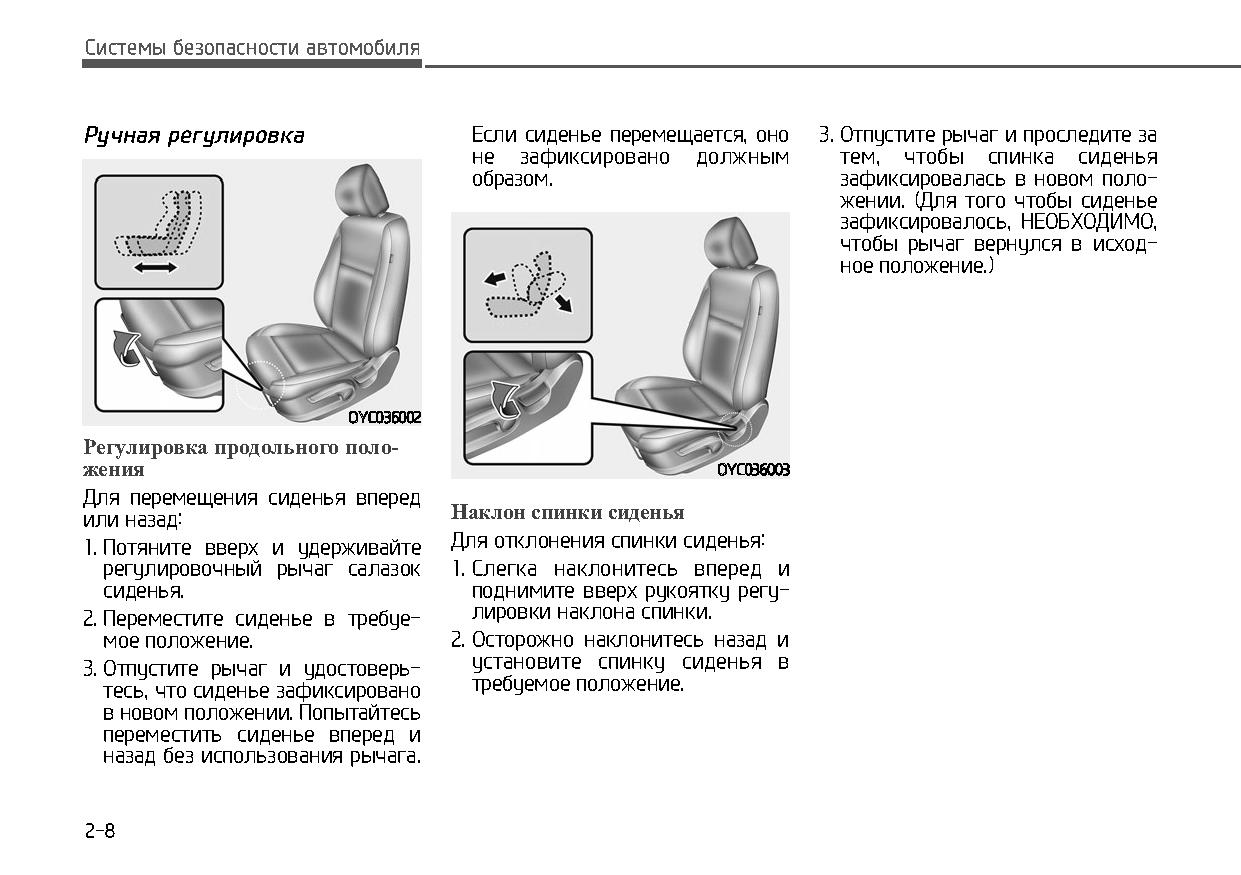 Системы безопасности автомобиля

Ручная регулировка

OYC036002

Регулировка продольного положения

Для перемещения сиденья вперед или назад:

1. Потяните вверх и удерживайте регулировочный рычаг салазок сиденья.

2. Переместите сиденье в требуемое положение.

3. Отпустите рычаг и удостоверьтесь, что сиденье зафиксировано в новом положении. Попытайтесь переместить сиденье вперед и назад без использования рычага.

Если сиденье перемещается, оно не зафиксировано должным образом.

OYC036003

Наклон спинки сиденья

Для отклонения спинки сиденья:

1. Слегка наклонитесь вперед и поднимите вверх рукоятку регулировки наклона спинки.

2. Осторожно наклонитесь назад и установите спинку сиденья в требуемое положение.

3. Отпустите рычаг и проследите за тем, чтобы спинка сиденья зафиксировалась в новом положении. (Для того чтобы сиденье зафиксировалось, НЕОБХОДИМО, чтобы рычаг вернулся в исходное положение.)

2-8