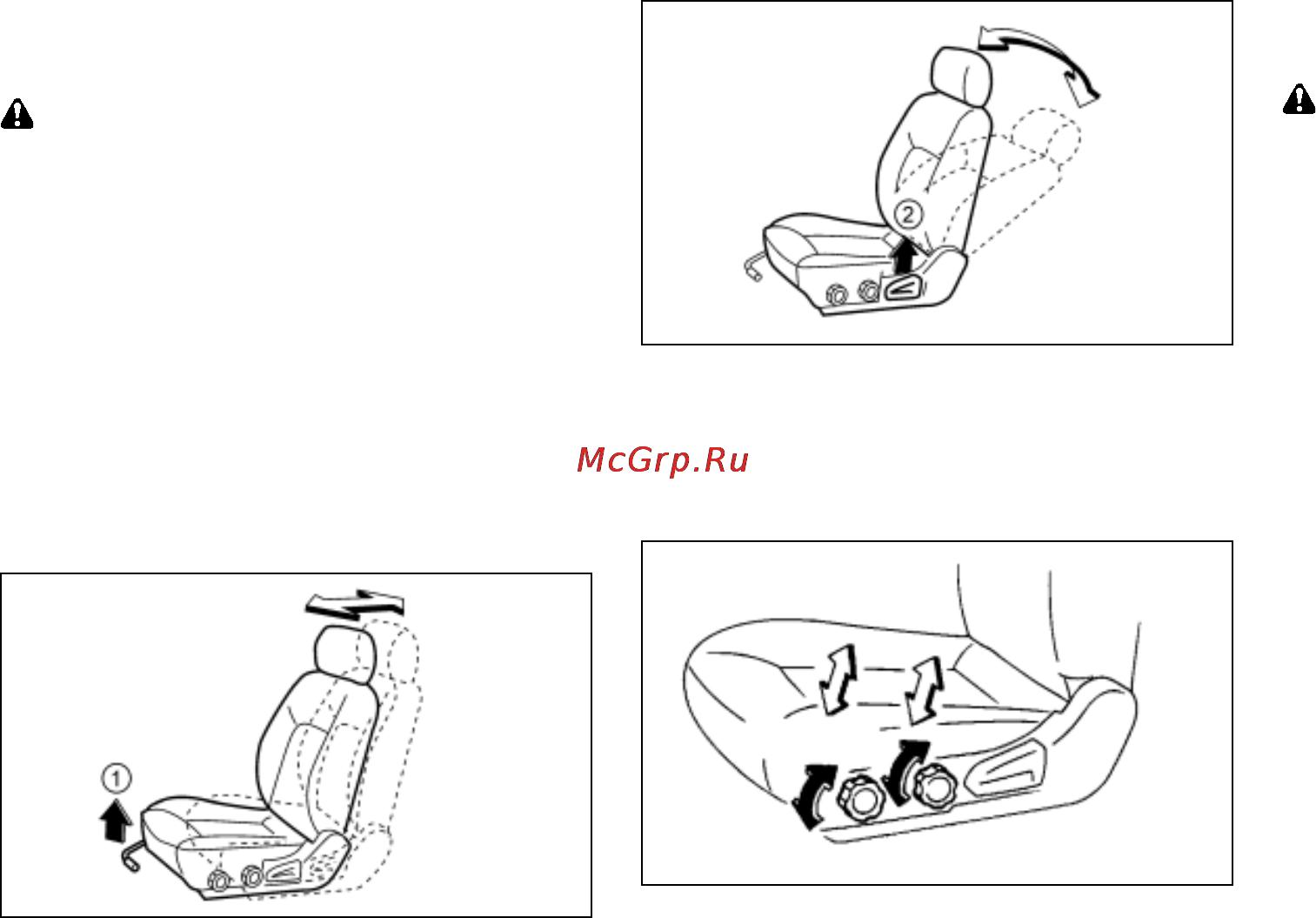 ②

McGrp.Ru

①