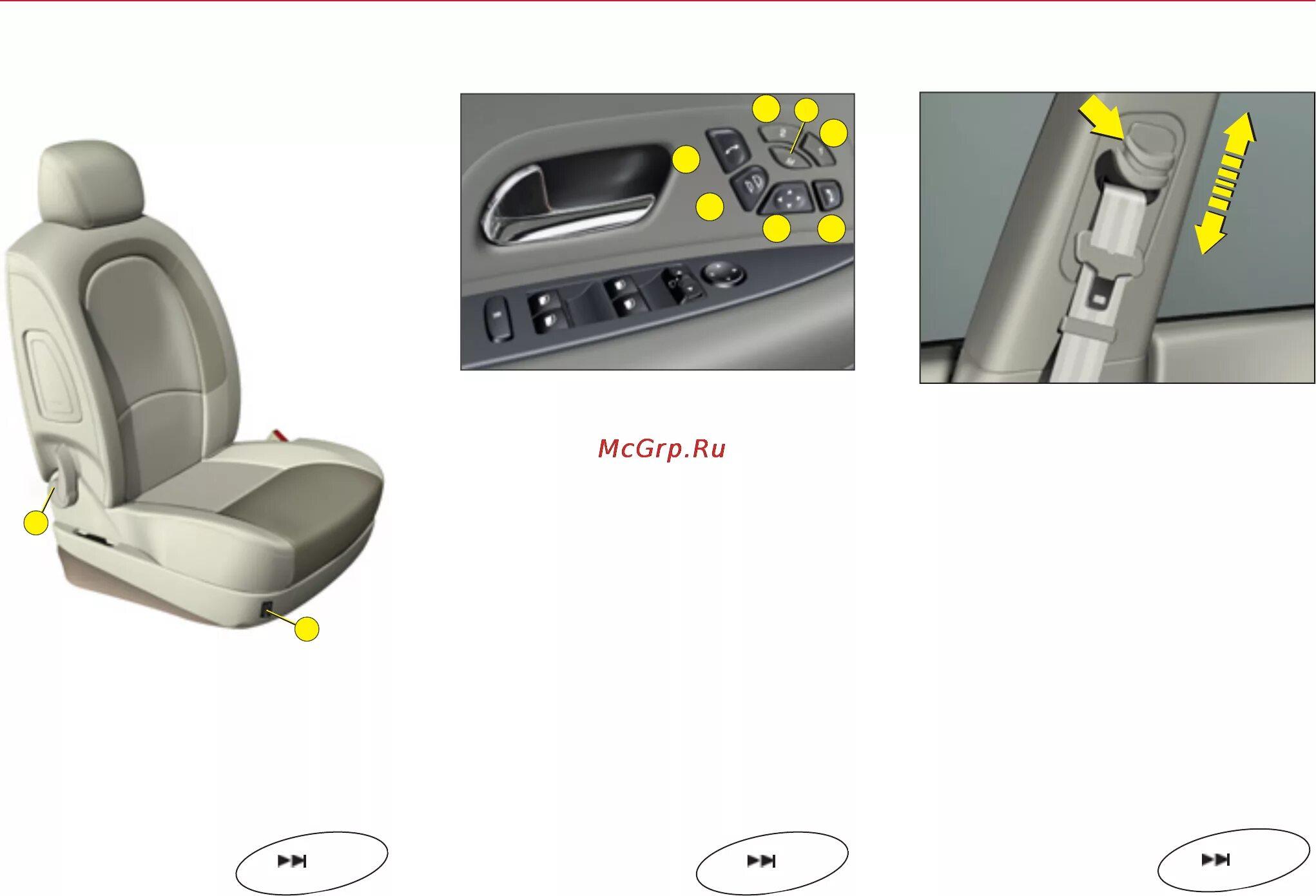 McGrp.Ru