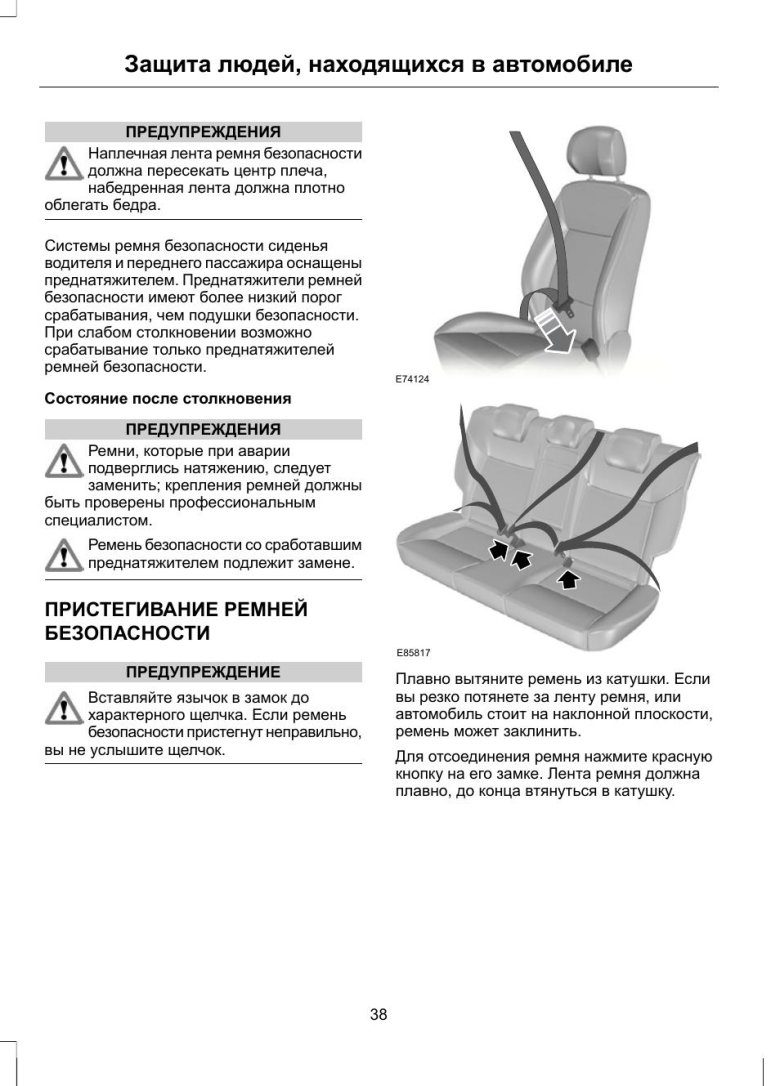 Защита людей, находящихся в автомобиле

ПРЕДУПРЕЖДЕНИЯ

Наплечная лента ремня безопасности должна пересекать центр плеча, набедренная лента должна плотно облегать бедра.

Системы ремня безопасности сиденья водителя и переднего пассажира оснащены преднатяжителем. Преднатяжители ремней безопасности имеют более низкий порог срабатывания, чем подушки безопасности. При слабом столкновении возможно срабатывание только преднатяжителей ремней безопасности.

Состояние после столкновения

ПРЕДУПРЕЖДЕНИЯ

Ремни, которые при аварии подверглись натяжению, следует заменить; крепления ремней должны быть проверены профессиональным специалистом.

Ремень безопасности со сработавшим преднатяжителем подлежит замене.

ПРИСТЕГИВАНИЕ РЕМНЕЙ БЕЗОПАСНОСТИ

ПРЕДУПРЕЖДЕНИЕ

Вставляйте язычок в замок до характерного щелчка. Если ремень безопасности пристегнут неправильно, вы не услышите щелчок.

E74124

E85817

Плавно вытяните ремень из катушки. Если вы резко потянете за ленту ремня, или автомобиль стоит на наклонной плоскости, ремень может заклинить.

Для отсоединения ремня нажмите красную кнопку на его замке. Лента ремня должна плавно, до конца втянуться в катушку.

38