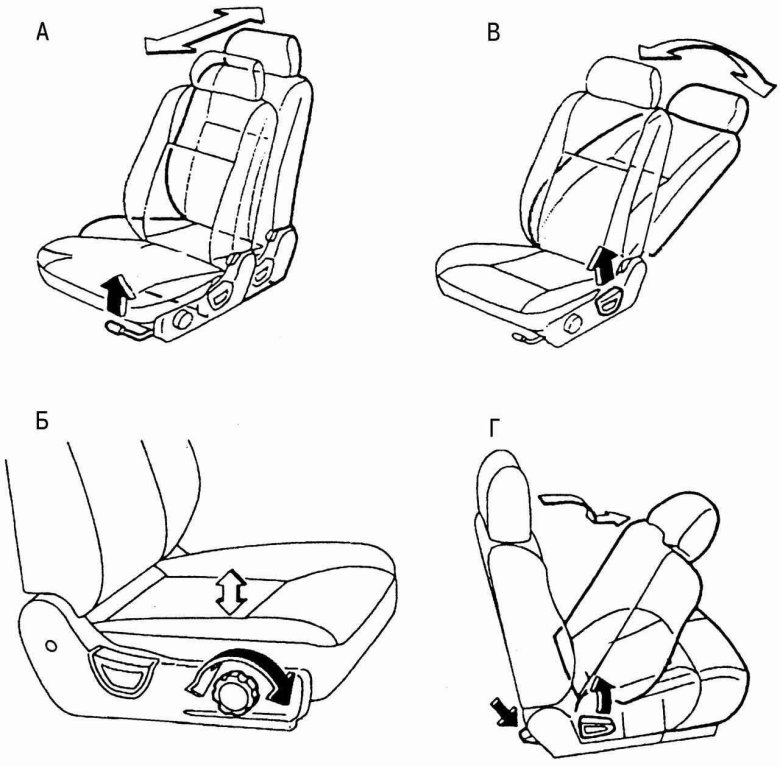 А

В

Б

Г