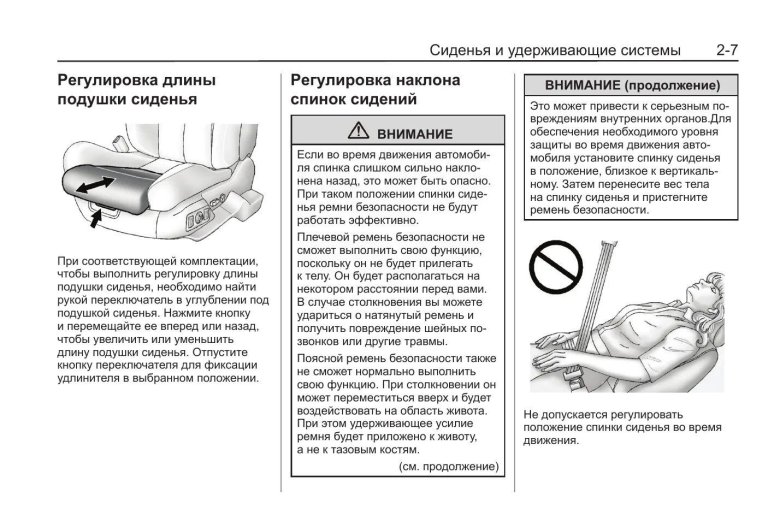 Сиденья и удерживающие системы 2-7

Регулировка длины подушки сиденья

При соответствующей комплектации, чтобы выполнить регулировку длины подушки сиденья, необходимо найти рукой переключатель в углублении под подушкой сиденья. Нажмите кнопку и перемещайте ее вперед или назад, чтобы увеличить или уменьшить длину подушки сиденья. Отпустите кнопку переключателя для фиксации удлинителя в выбранном положении.

Регулировка наклона спинок сидений

ВНИМАНИЕ

Если во время движения автомобиля спинка слишком сильно наклонена назад, это может быть опасно. При таком положении спинки сиденья ремни безопасности не будут работать эффективно.

Плечевой ремень безопасности не сможет выполнить свою функцию, поскольку он не будет прилегать к телу. Он будет располагаться на некотором расстоянии перед вами. В случае столкновения вы можете удариться о натянутый ремень и получить повреждение шейных позвонков или другие травмы.

Поясной ремень безопасности также не сможет нормально выполнить свою функцию. При столкновении он может переместиться вверх и будет воздействовать на область живота. При этом удерживающее усилие ремня будет приложено к животу, а не к тазовым костям.

(см. продолжение)

ВНИМАНИЕ (продолжение)

Это может привести к серьезным повреждениям внутренних органов.Для обеспечения необходимого уровня защиты во время движения автомобиля установите спинку сиденья в положение, близкое к вертикальному. Затем перенесите вес тела на спинку сиденья и пристегните ремень безопасности.

Не допускается регулировать положение спинки сиденья во время движения.